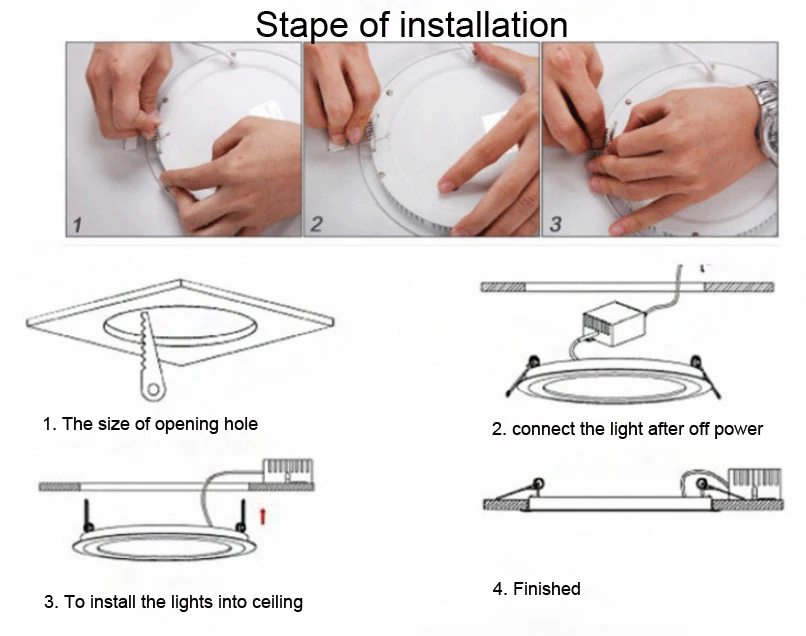 Stape of installation

1

2

3

1. The size of opening hole

2. connect the light after off power

3. To install the lights into ceiling

4. Finished