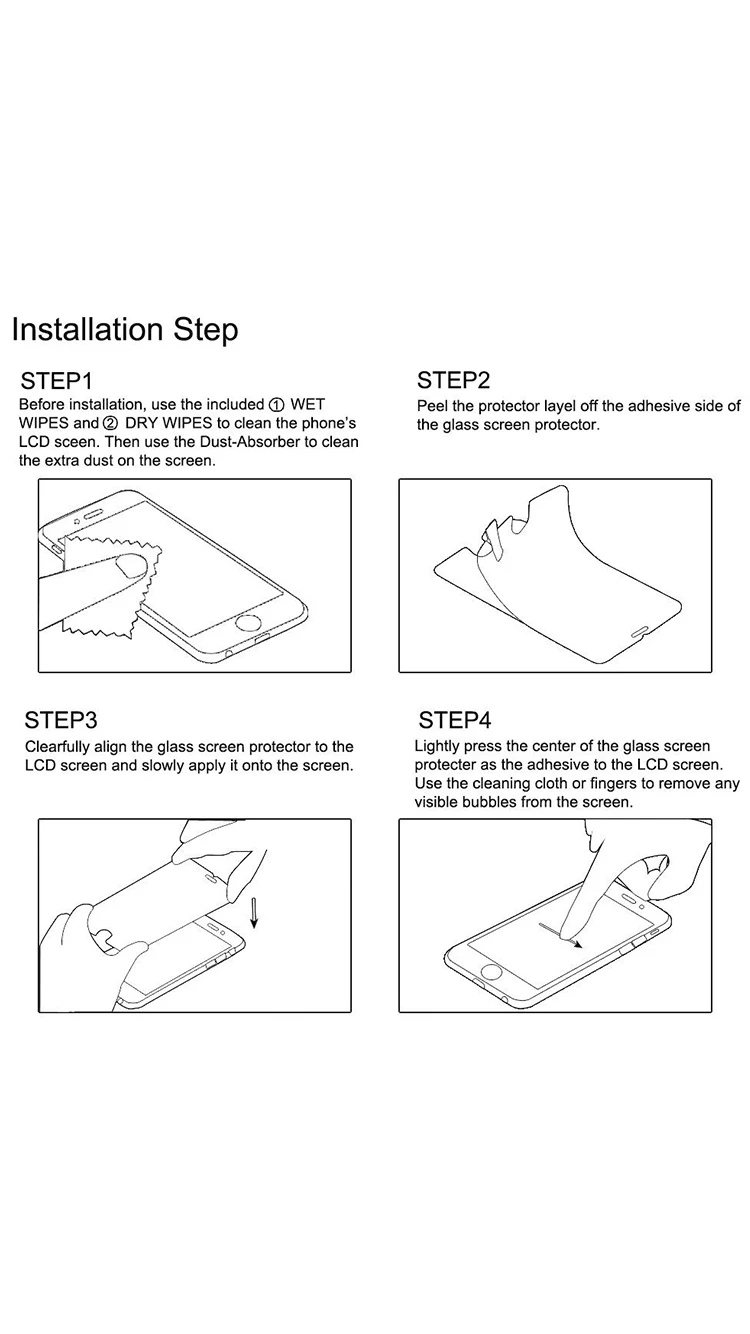 Installation Step

STEP1
Before installation, use the included ① WET WIPES and ② DRY WIPES to clean the phone's LCD sceen. Then use the Dust-Absorber to clean the extra dust on the screen.

STEP2
Peel the protector layel off the adhesive side of the glass screen protector.

STEP3
Clearfully align the glass screen protector to the LCD screen and slowly apply it onto the screen.

STEP4
Lightly press the center of the glass screen protecter as the adhesive to the LCD screen. Use the cleaning cloth or fingers to remove any visible bubbles from the screen.