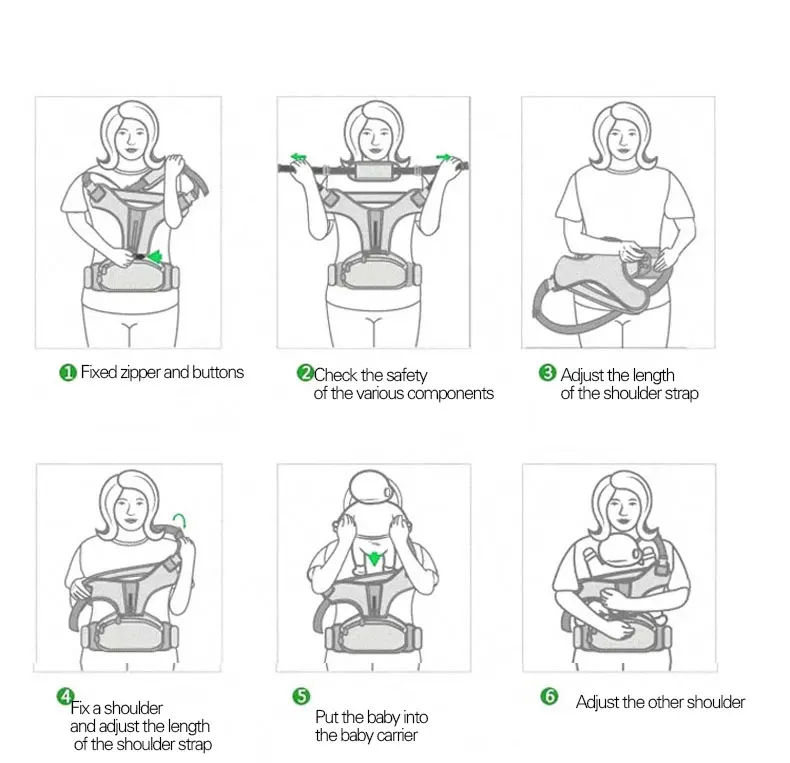 1 Fixed zipper and buttons

2 Check the safety of the various components

3 Adjust the length of the shoulder strap

4 Fix a shoulder and adjust the length of the shoulder strap

5 Put the baby into the baby carrier

6 Adjust the other shoulder