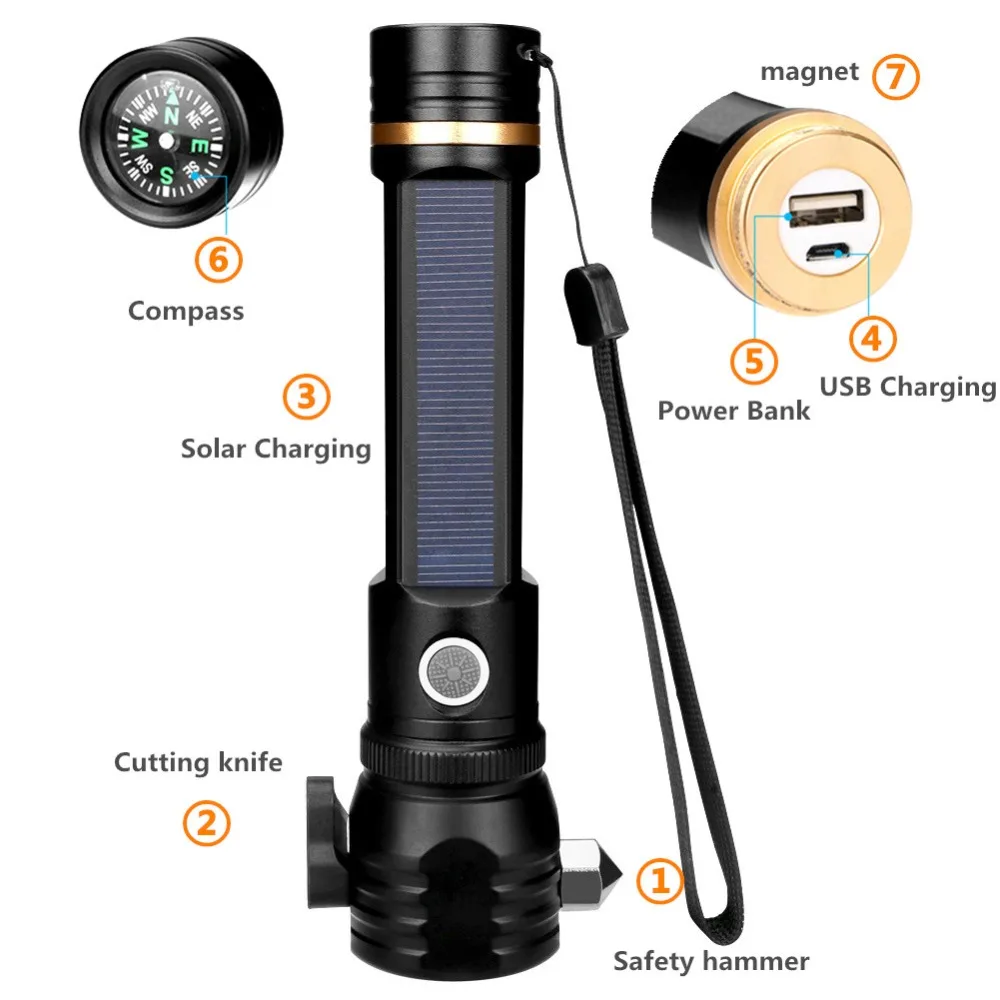 NW N NE
W E
SW S SE

6
Compass

magnet 7

5
Power Bank

4
USB Charging

3
Solar Charging

Cutting knife
2

1
Safety hammer