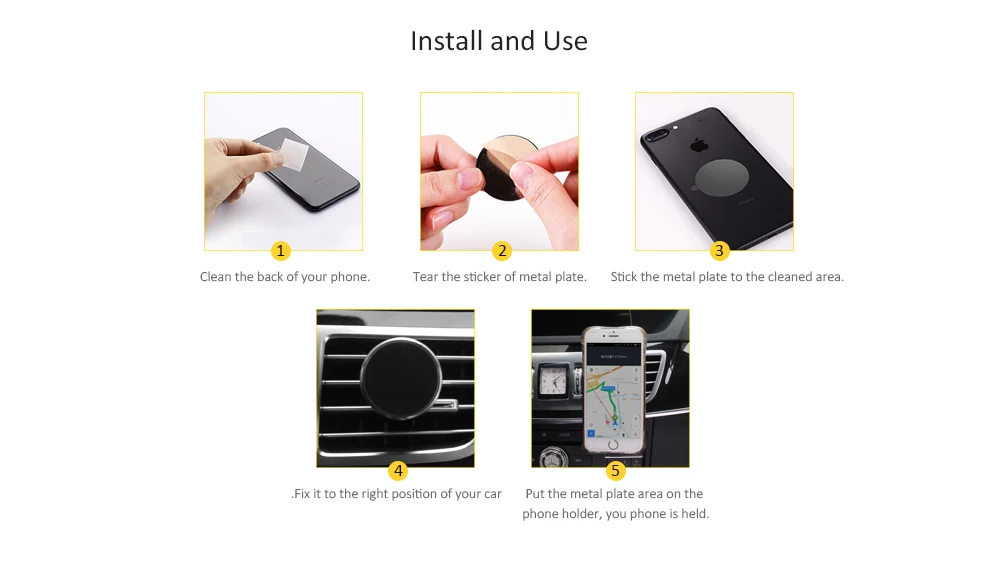 Install and Use

1
Clean the back of your phone.

2
Tear the sticker of metal plate.

3
Stick the metal plate to the cleaned area.

4
.Fix it to the right position of your car

5
Put the metal plate area on the phone holder, you phone is held.