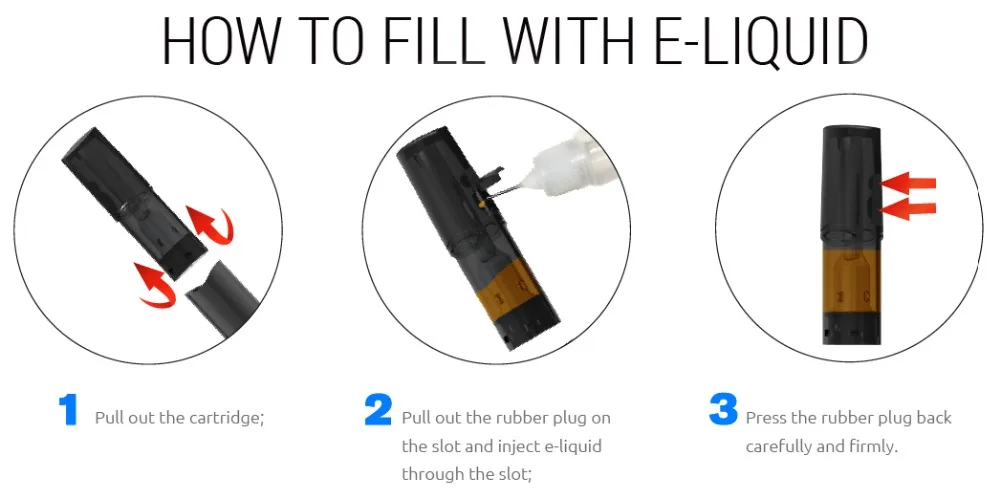 HOW TO FILL WITH E-LIQUID

1 Pull out the cartridge;

2 Pull out the rubber plug on the slot and inject e-liquid through the slot;

3 Press the rubber plug back carefully and firmly.