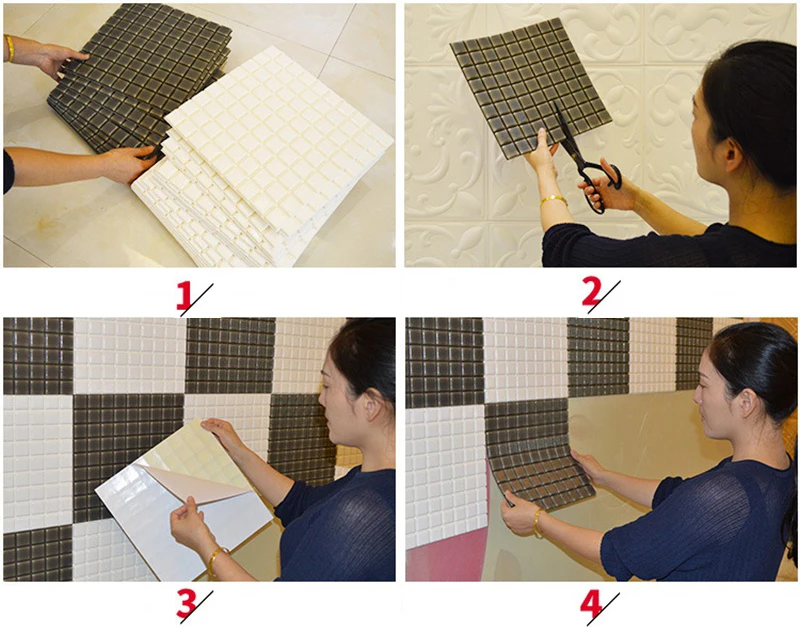 1

2

3

4