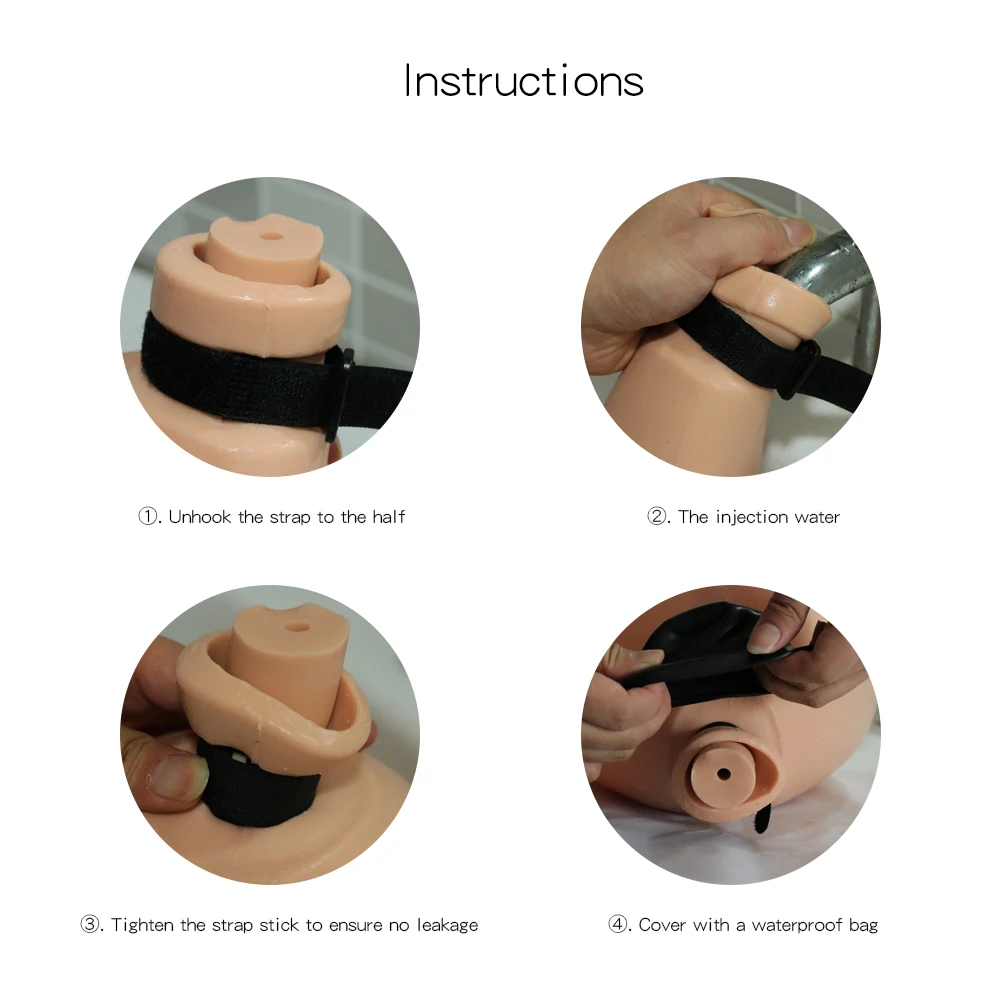 Instructions

①. Unhook the strap to the half

②. The injection water

③. Tighten the strap stick to ensure no leakage

④. Cover with a waterproof bag