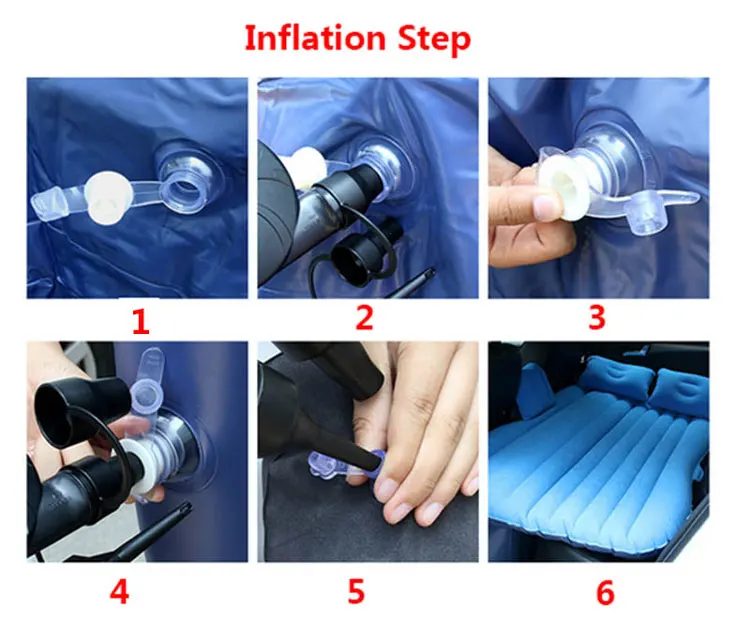 Inflation Step

1

2

3

4

5

6