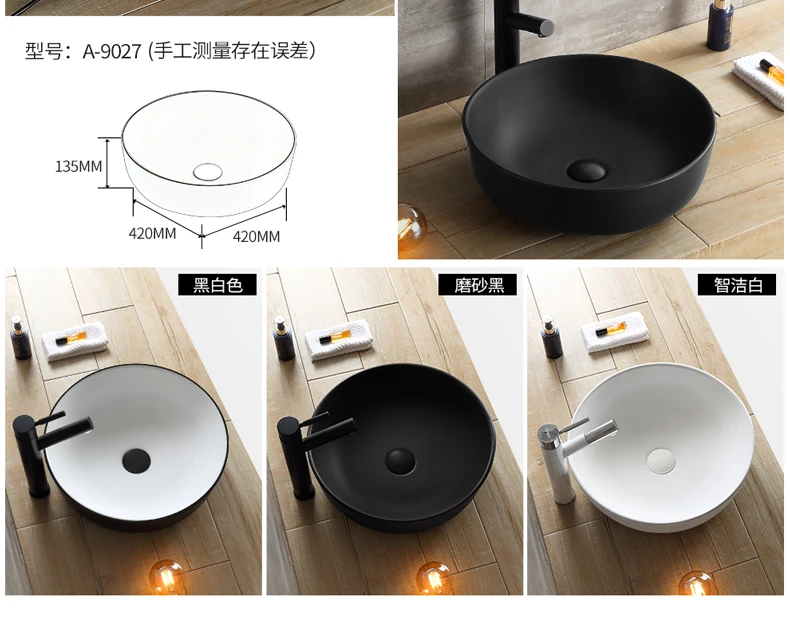 型号：A-9027 (手工测量存在误差)

135MM

420MM

420MM

黑白色

磨砂黑

智洁白