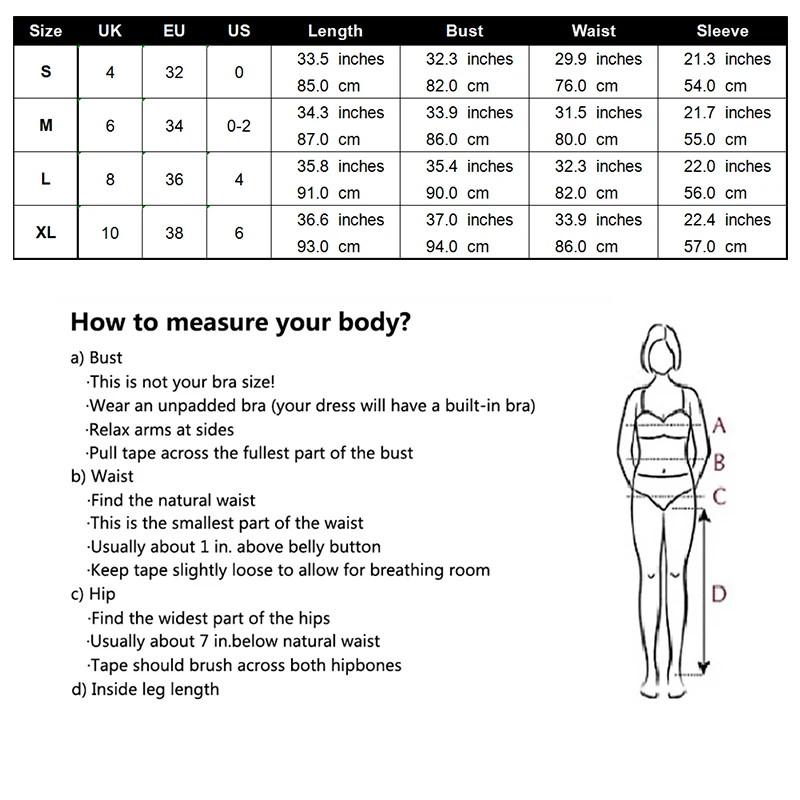 | Size | UK | EU | US | Length | Bust | Waist | Sleeve |
|---|---|---|---|---|---|---|---|
| S | 4 | 32 | 0 | 33.5 inches 85.0 cm | 32.3 inches 82.0 cm | 29.9 inches 76.0 cm | 21.3 inches 54.0 cm |
| M | 6 | 34 | 0-2 | 34.3 inches 87.0 cm | 33.9 inches 86.0 cm | 31.5 inches 80.0 cm | 21.7 inches 55.0 cm |
| L | 8 | 36 | 4 | 35.8 inches 91.0 cm | 35.4 inches 90.0 cm | 32.3 inches 82.0 cm | 22.0 inches 56.0 cm |
| XL | 10 | 38 | 6 | 36.6 inches 93.0 cm | 37.0 inches 94.0 cm | 33.9 inches 86.0 cm | 22.4 inches 57.0 cm |

How to measure your body?

a) Bust
·This is not your bra size!
·Wear an unpadded bra (your dress will have a built-in bra)
·Relax arms at sides
·Pull tape across the fullest part of the bust
b) Waist
·Find the natural waist
·This is the smallest part of the waist
·Usually about 1 in. above belly button
·Keep tape slightly loose to allow for breathing room
c) Hip
·Find the widest part of the hips
·Usually about 7 in.below natural waist
·Tape should brush across both hipbones
d) Inside leg length

A
B
C
D