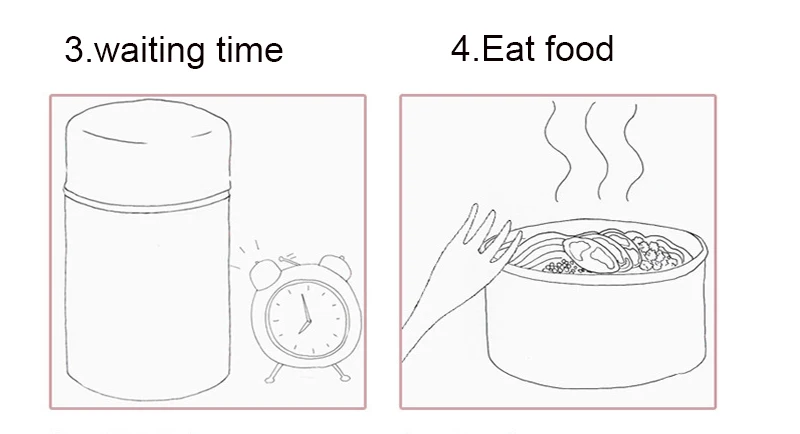 3.waiting time

4.Eat food