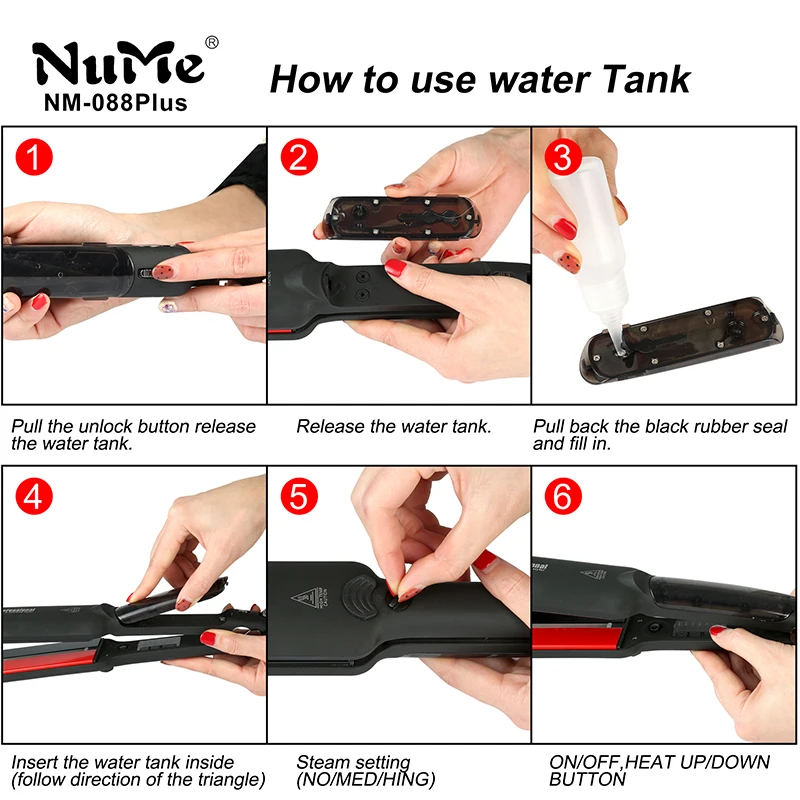 NuMe®
NM-088Plus

How to use water Tank

1

Pull the unlock button release the water tank.

2

Release the water tank.

3

Pull back the black rubber seal and fill in.

4

Insert the water tank inside (follow direction of the triangle)

5

Steam setting (NO/MED/HING)

6

ON/OFF,HEAT UP/DOWN BUTTON