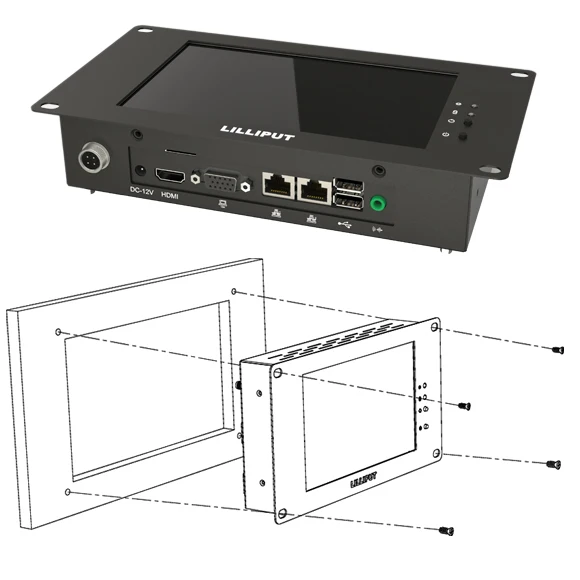 LILLIPUT

DC-12V HDMI

LILLIPUT