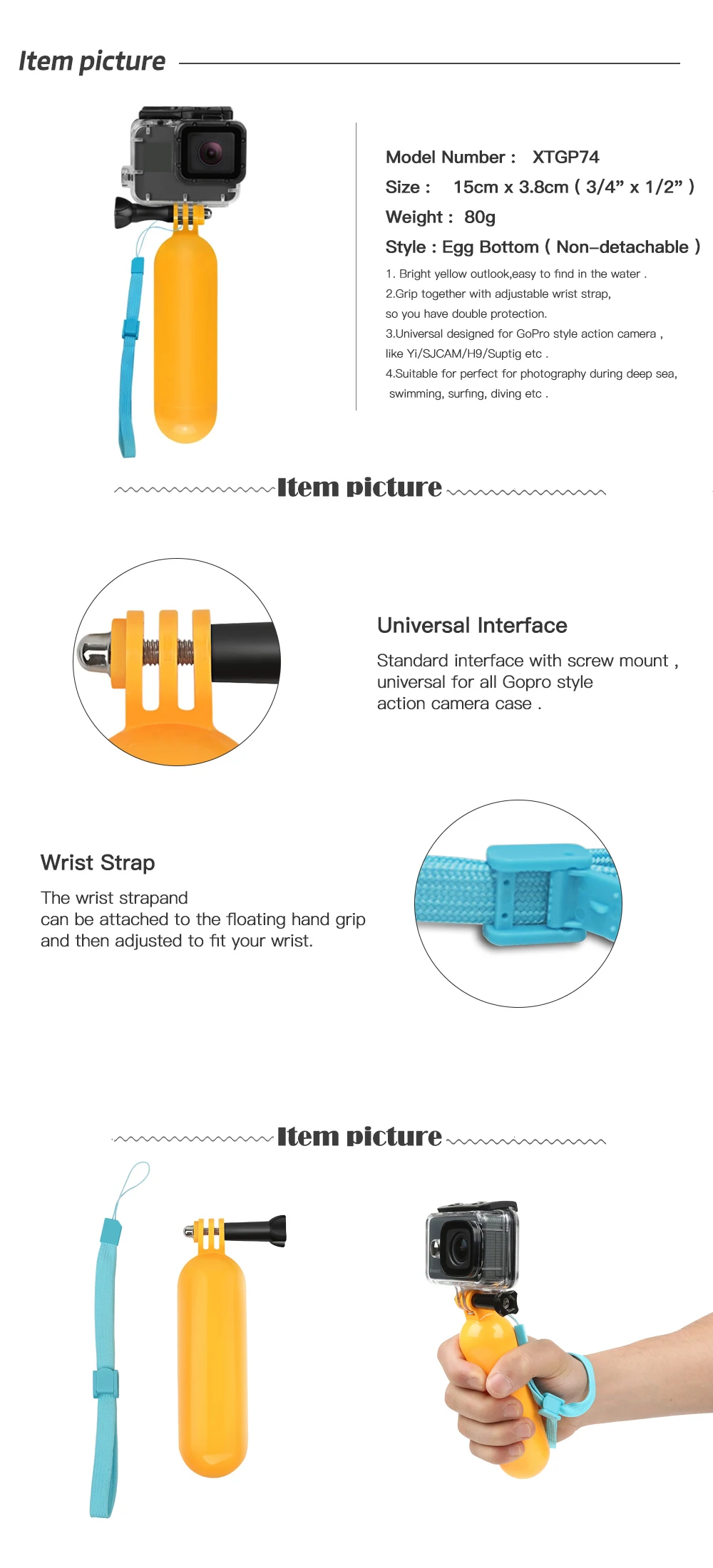 Item picture

Model Number : XTGP74
Size : 15cm x 3.8cm ( 3/4” x 1/2” )
Weight : 80g
Style : Egg Bottom ( Non-detachable )
1. Bright yellow outlook,easy to find in the water .
2.Grip together with adjustable wrist strap, so you have double protection.
3.Universal designed for GoPro style action camera , like Yi/SJCAM/H9/Suptig etc .
4.Suitable for perfect for photography during deep sea, swimming, surfing, diving etc .

Item picture

Universal Interface
Standard interface with screw mount , universal for all Gopro style action camera case .

Wrist Strap
The wrist strapand can be attached to the floating hand grip and then adjusted to fit your wrist.

Item picture