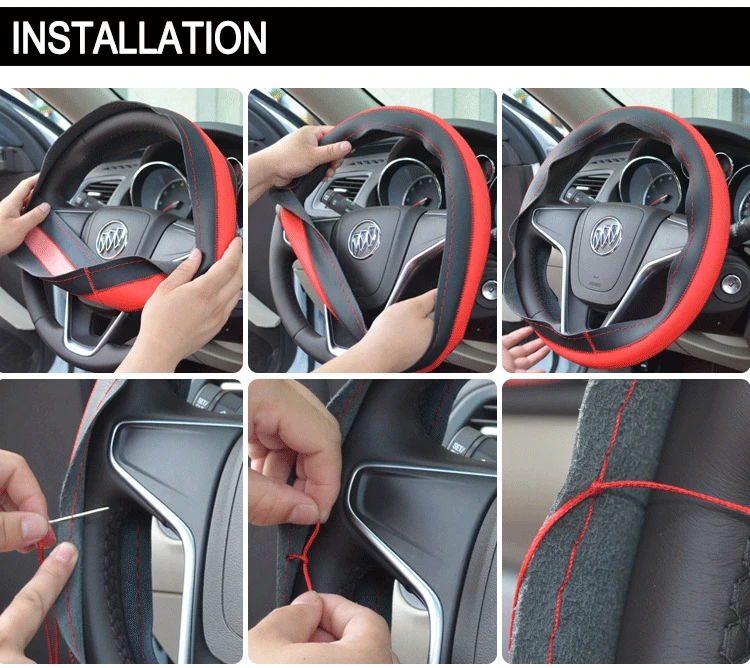 INSTALLATION