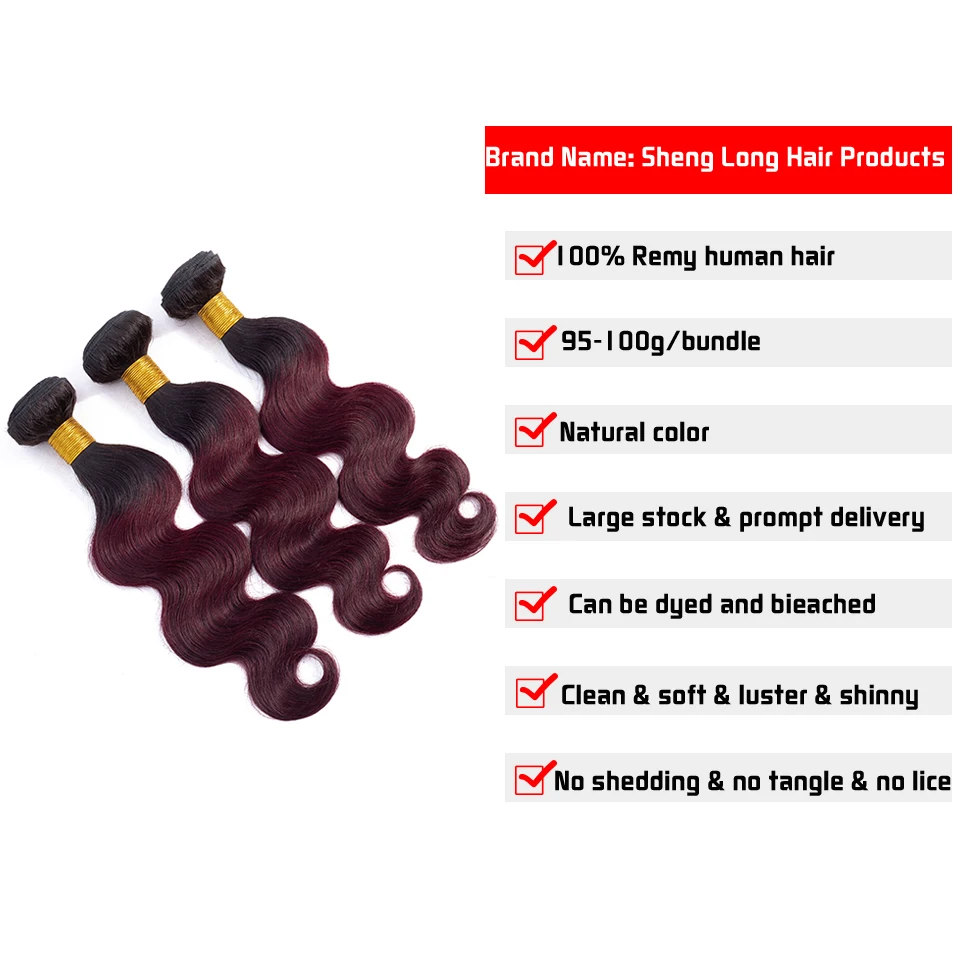 Brand Name: Sheng Long Hair Products

100% Remy human hair

95-100g/bundle

Natural color

Large stock & prompt delivery

Can be dyed and bieached

Clean & soft & luster & shinny

No shedding & no tangle & no lice