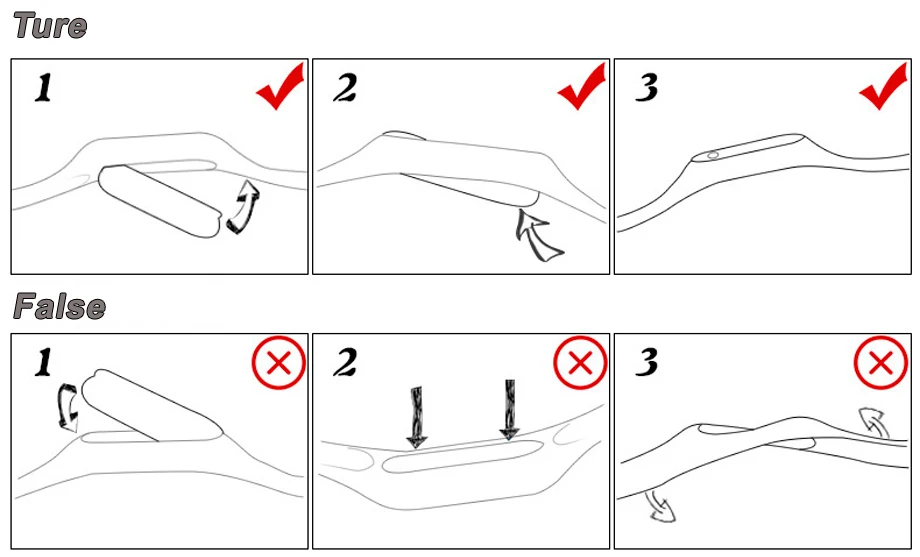 Ture

1

2

3

False

1

2

3