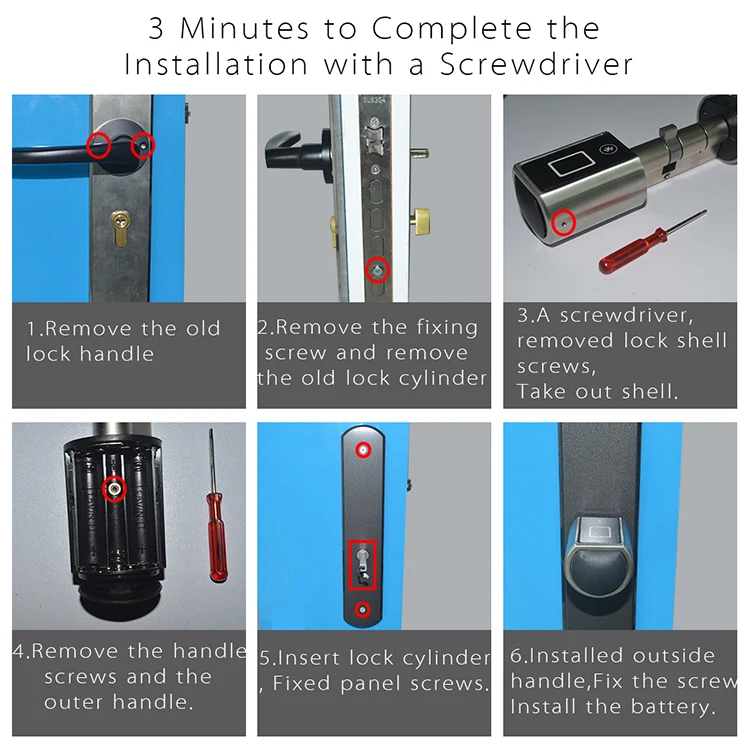 3 Minutes to Complete the Installation with a Screwdriver

SUS304

1.Remove the old lock handle

2.Remove the fixing screw and remove the old lock cylinder

3.A screwdriver, removed lock shell screws, Take out shell.

4.Remove the handle screws and the outer handle.

5.Insert lock cylinder , Fixed panel screws.

6.Installed outside handle,Fix the screw Install the battery.