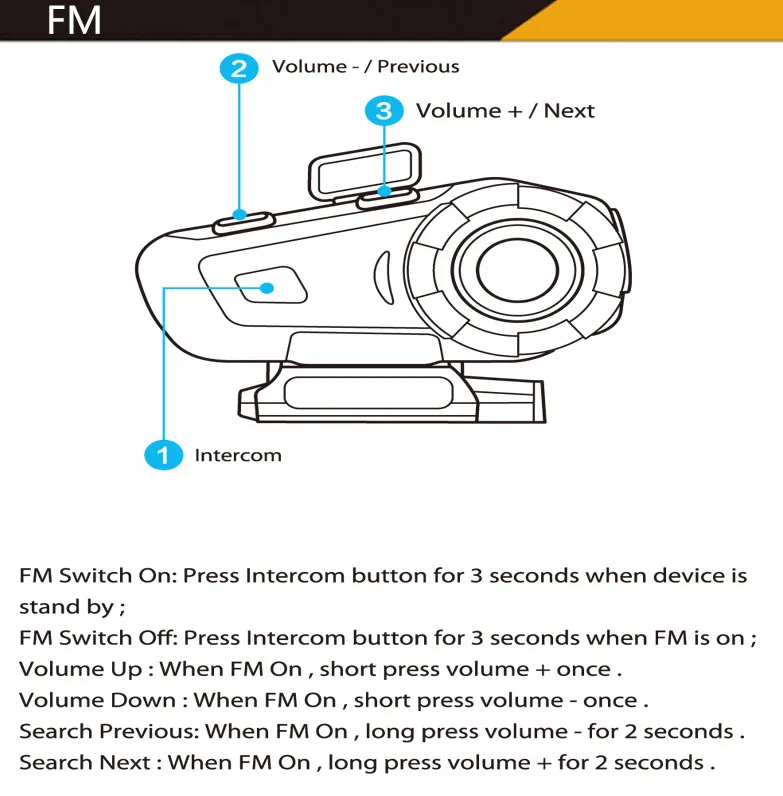 FM

2 Volume - / Previous

3 Volume + / Next

1 Intercom

FM Switch On: Press Intercom button for 3 seconds when device is stand by ;
FM Switch Off: Press Intercom button for 3 seconds when FM is on ;
Volume Up : When FM On , short press volume + once .
Volume Down : When FM On , short press volume - once .
Search Previous: When FM On , long press volume - for 2 seconds .
Search Next : When FM On , long press volume + for 2 seconds .