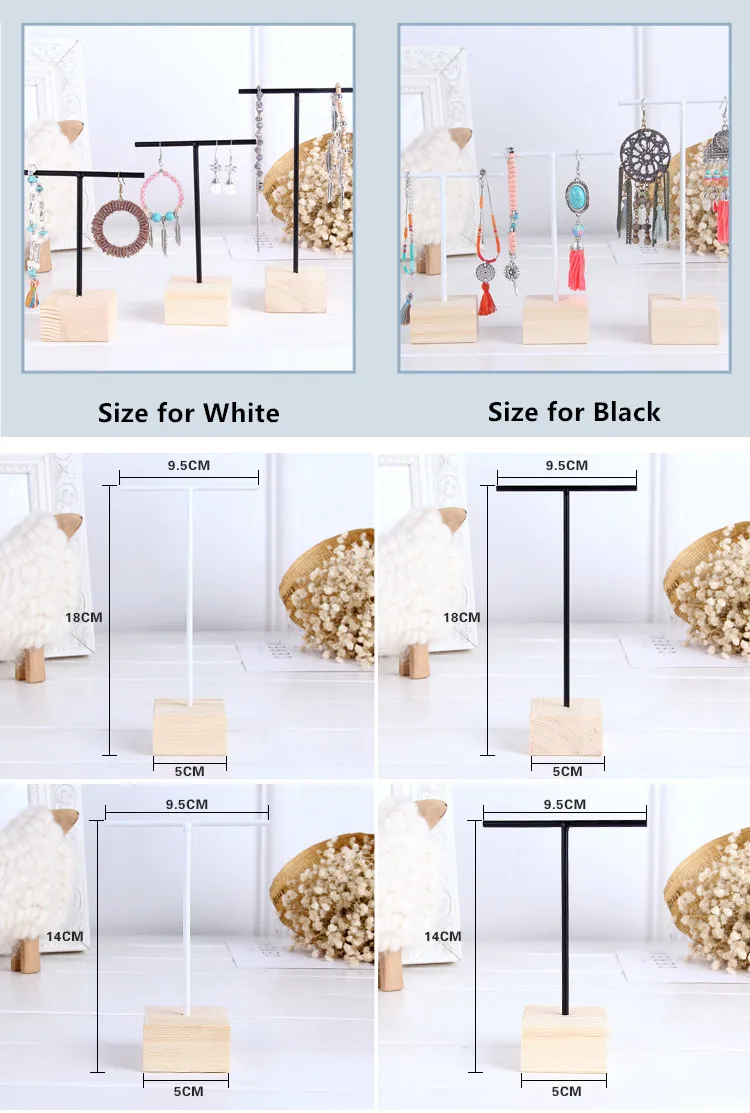 Size for White

Size for Black

9.5CM

18CM

5CM

9.5CM

18CM

5CM

9.5CM

14CM

5CM

9.5CM

14CM

5CM