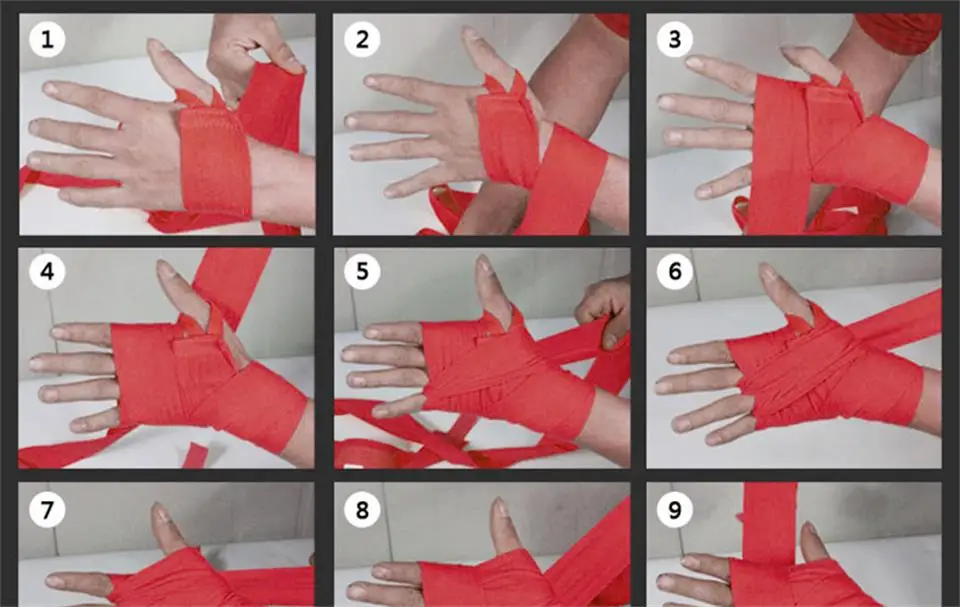 1

2

3

4

5

6

7

8

9