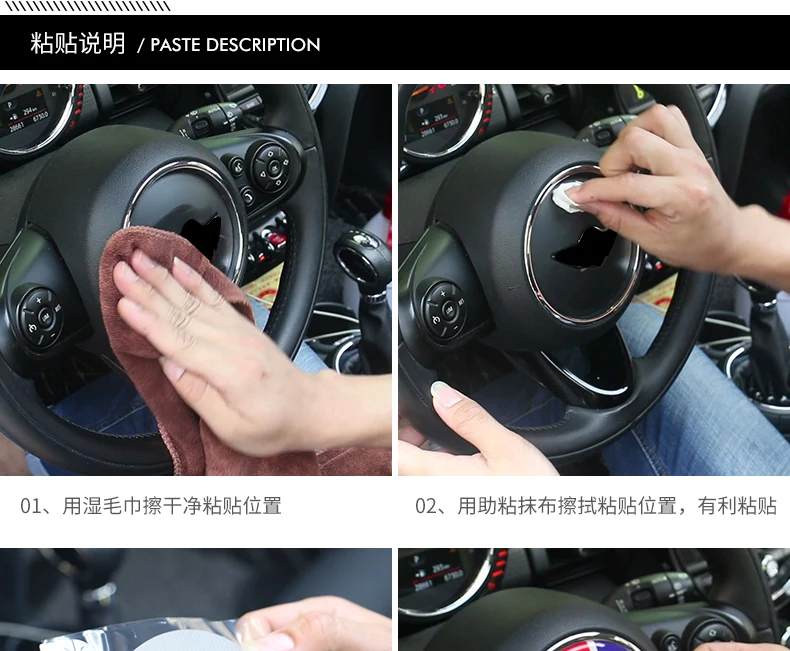 粘贴说明 / PASTE DESCRIPTION

01、用湿毛巾擦干净粘贴位置

02、用助粘抹布擦拭粘贴位置，有利粘贴