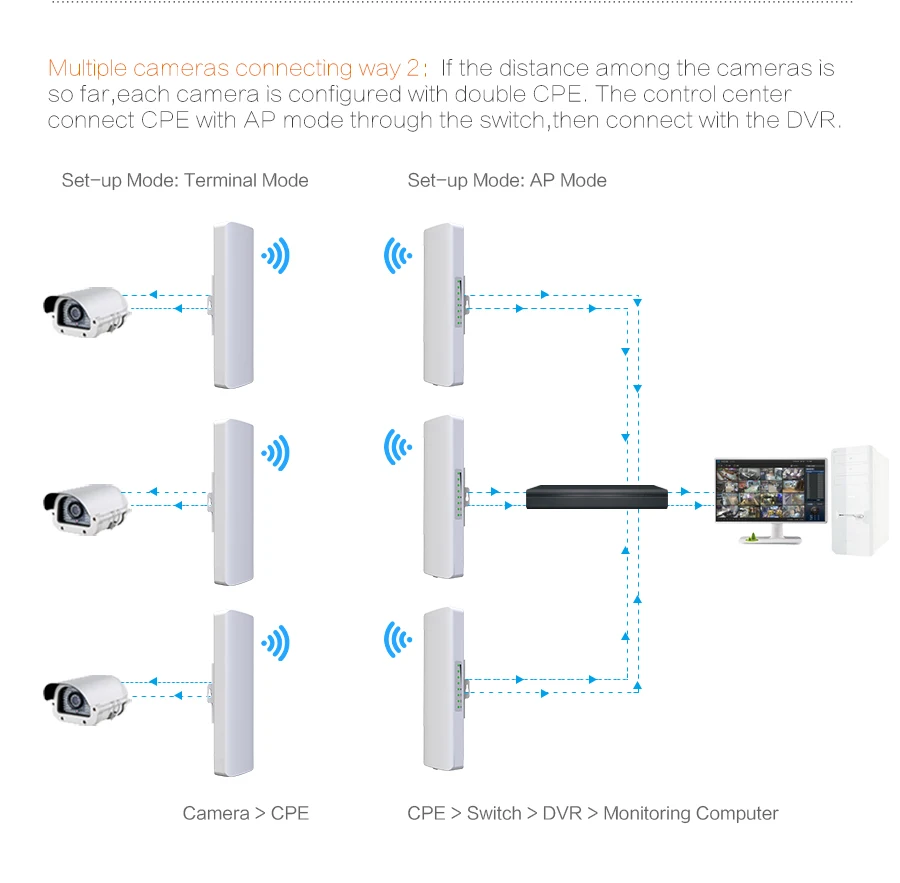 Multiple cameras connecting way 2: If the distance among the cameras is so far,each camera is configured with double CPE. The control center connect CPE with AP mode through the switch,then connect with the DVR.

Set-up Mode: Terminal Mode

Set-up Mode: AP Mode

Camera > CPE

CPE > Switch > DVR > Monitoring Computer