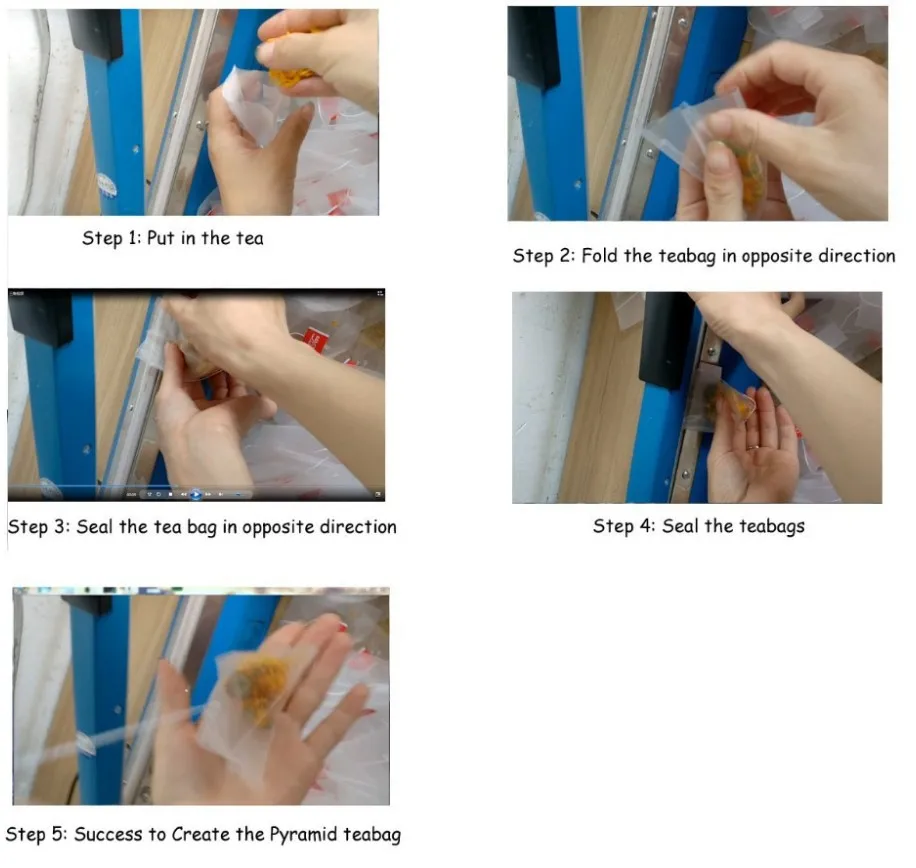 Step 1: Put in the tea

Step 2: Fold the teabag in opposite direction

Step 3: Seal the tea bag in opposite direction

Step 4: Seal the teabags

Step 5: Success to Create the Pyramid teabag