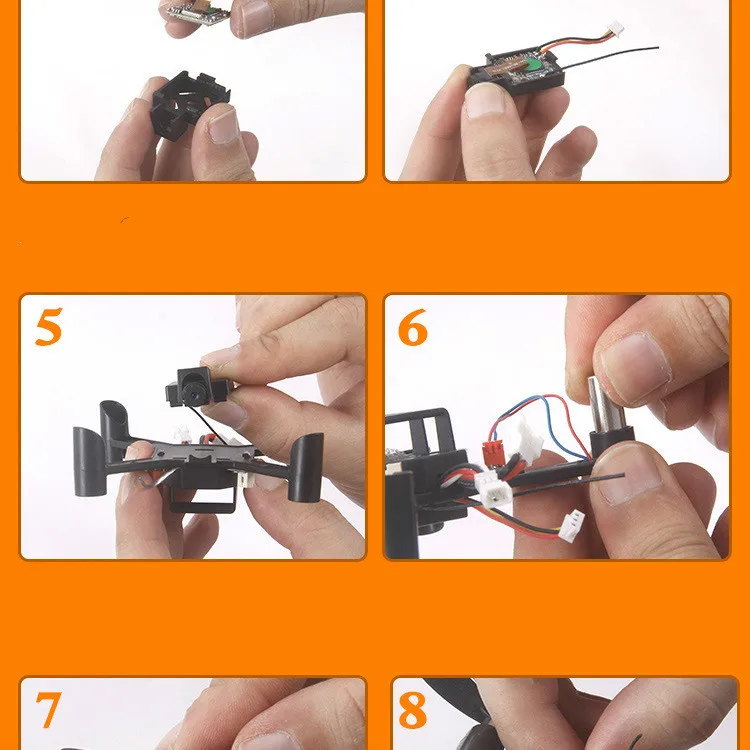 5

6

7

8