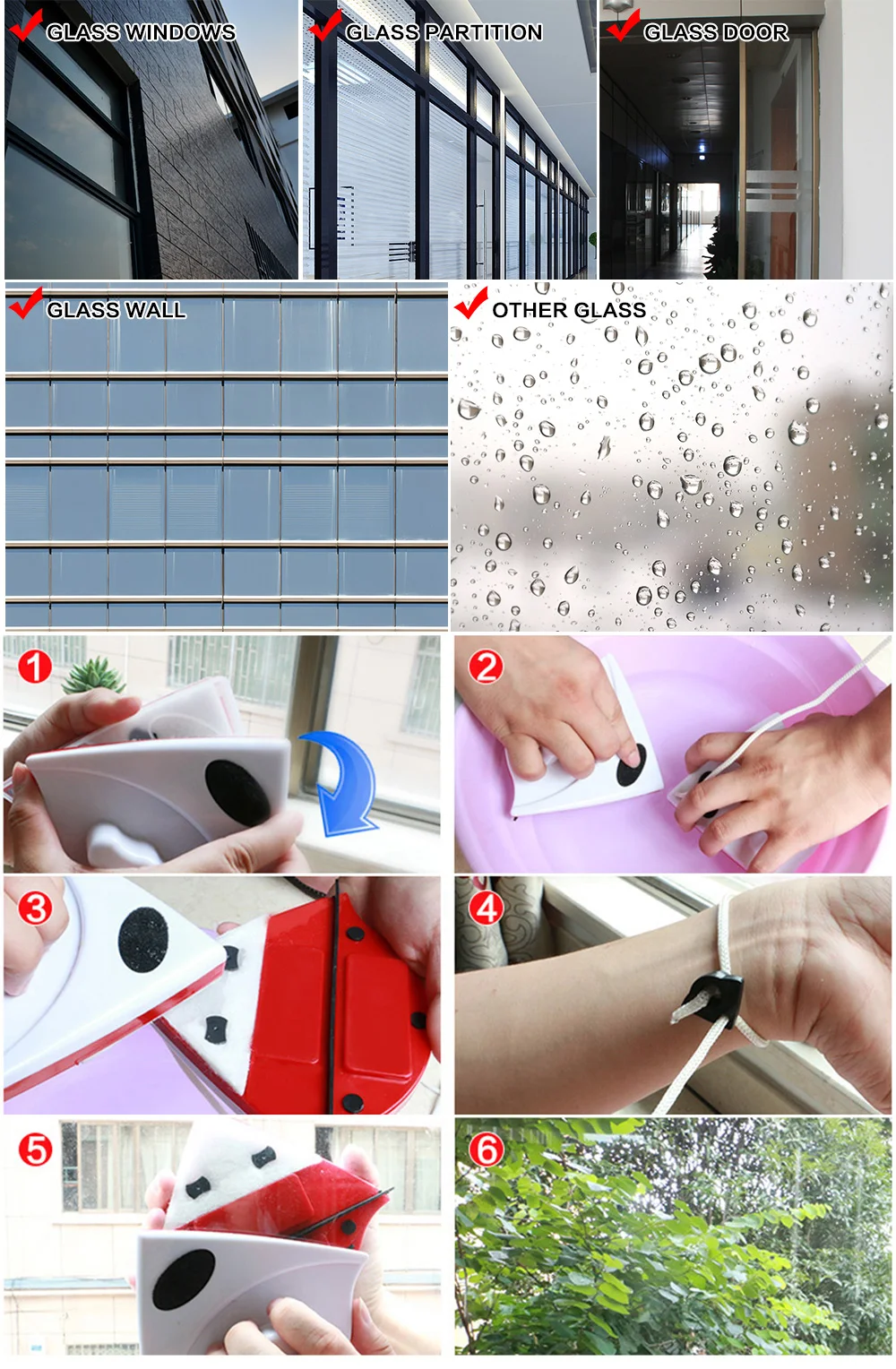 GLASS WINDOWS

GLASS PARTITION

GLASS DOOR

GLASS WALL

OTHER GLASS

1

2

3

4

5

6