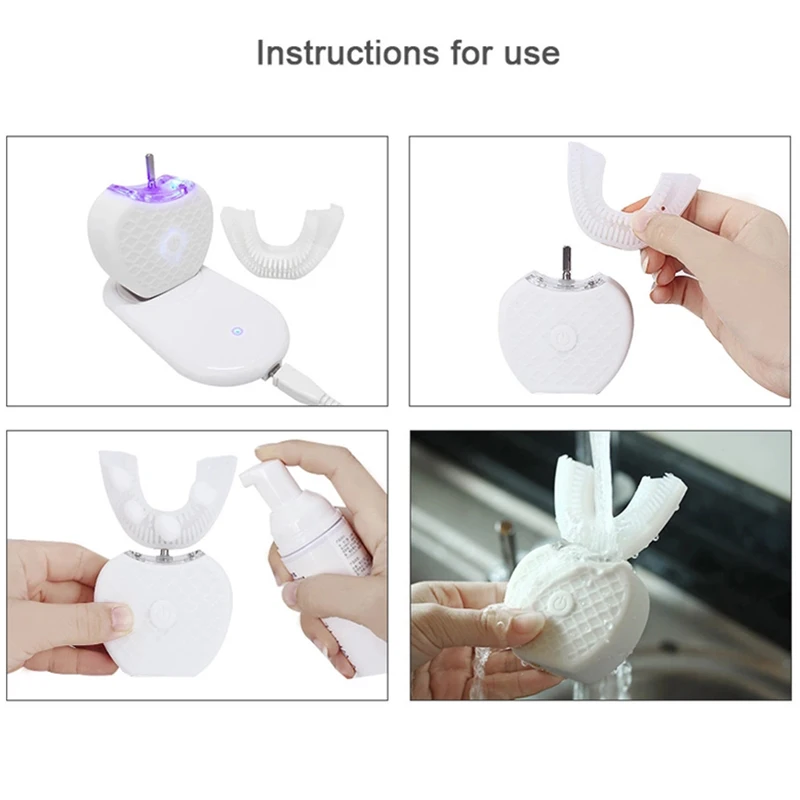 Instructions for use