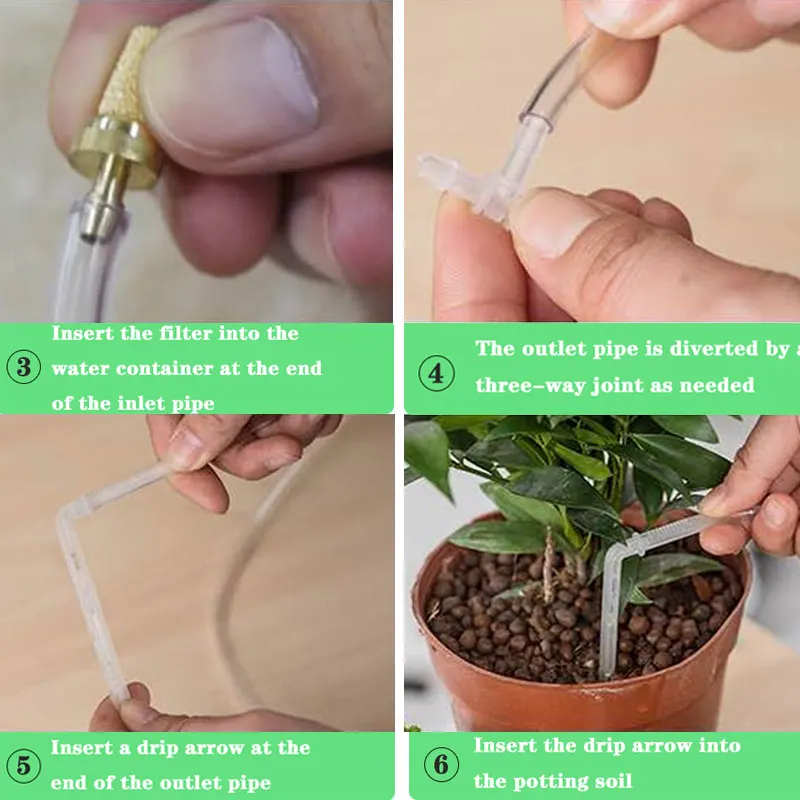 ③ Insert the filter into the water container at the end of the inlet pipe

④ The outlet pipe is diverted by a three-way joint as needed

⑤ Insert a drip arrow at the end of the outlet pipe

⑥ Insert the drip arrow into the potting soil