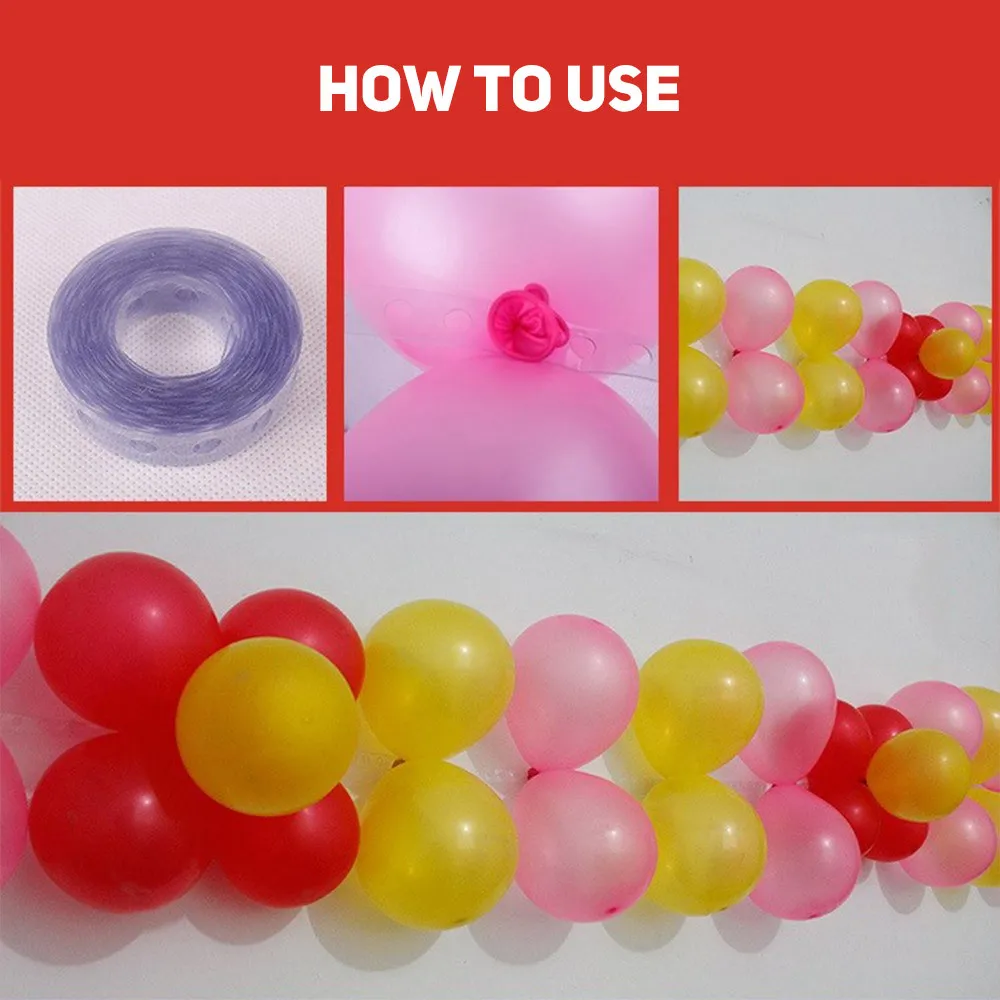 HOW TO USE