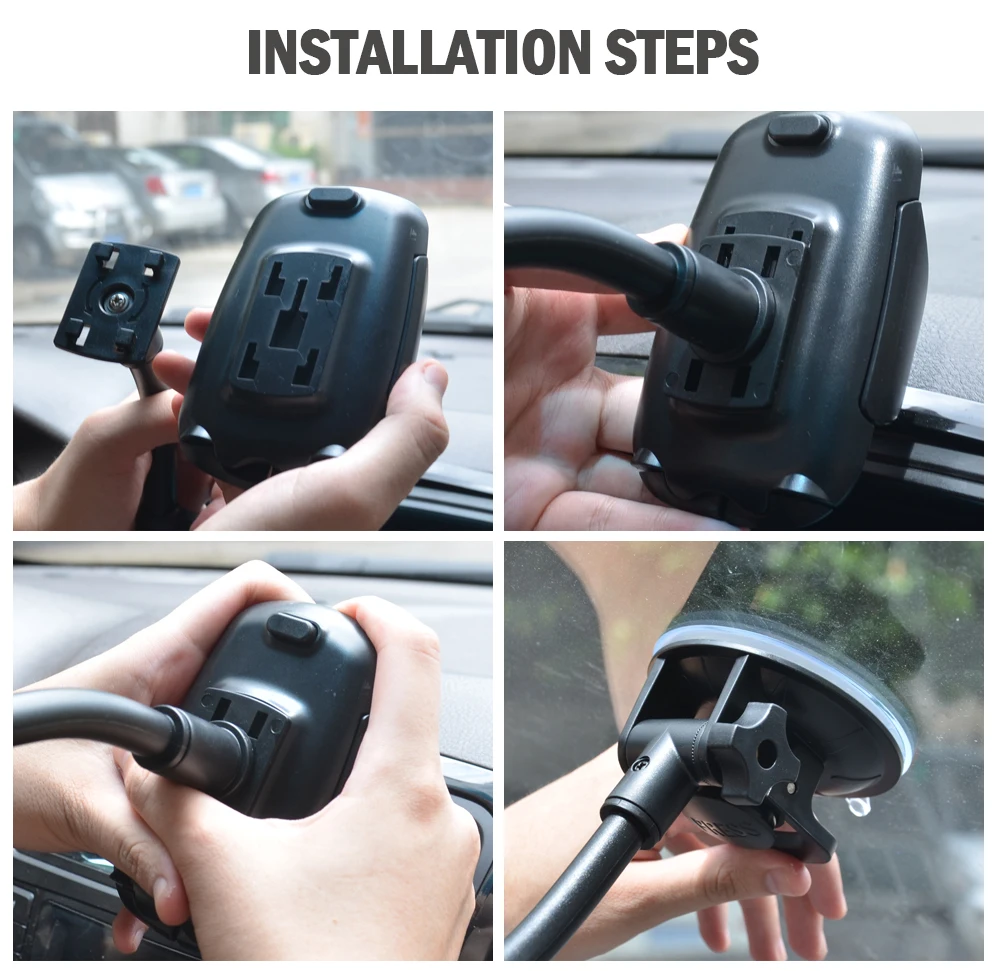 INSTALLATION STEPS