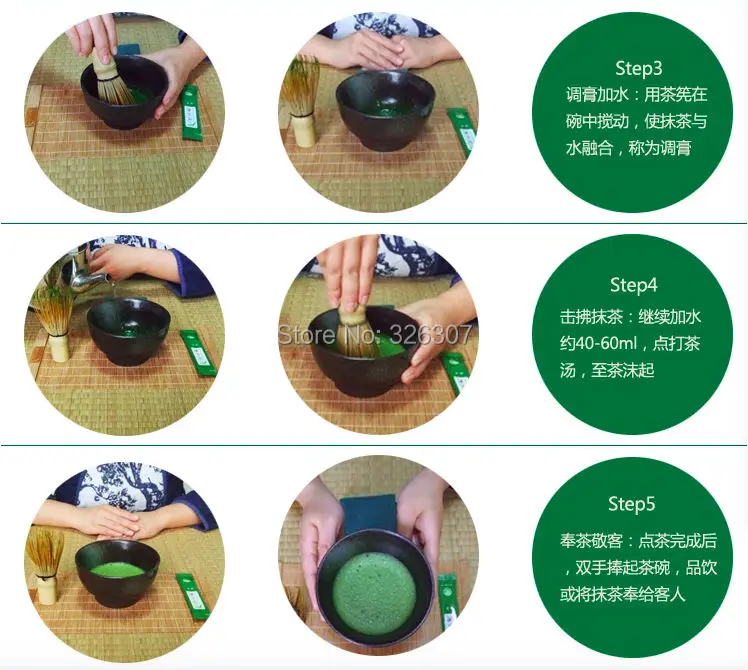 Step3
调膏加水：用茶筅在碗中搅动，使抹茶与水融合，称为调膏

Store No: 326307

Step4
击拂抹茶：继续加水约40-60ml，点打茶汤，至茶沫起

Step5
奉茶敬客：点茶完成后，双手捧起茶碗，品饮或将抹茶奉给客人