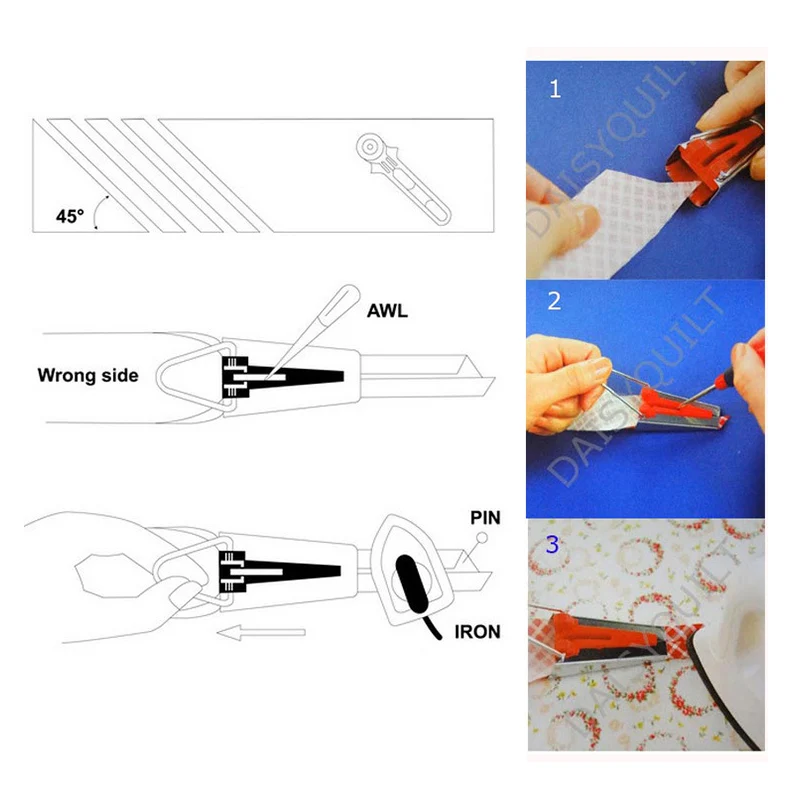 45°

AWL

Wrong side

PIN

IRON

1

DAISYQUILT

2

DAISYQUILT

3

DAISYQUILT