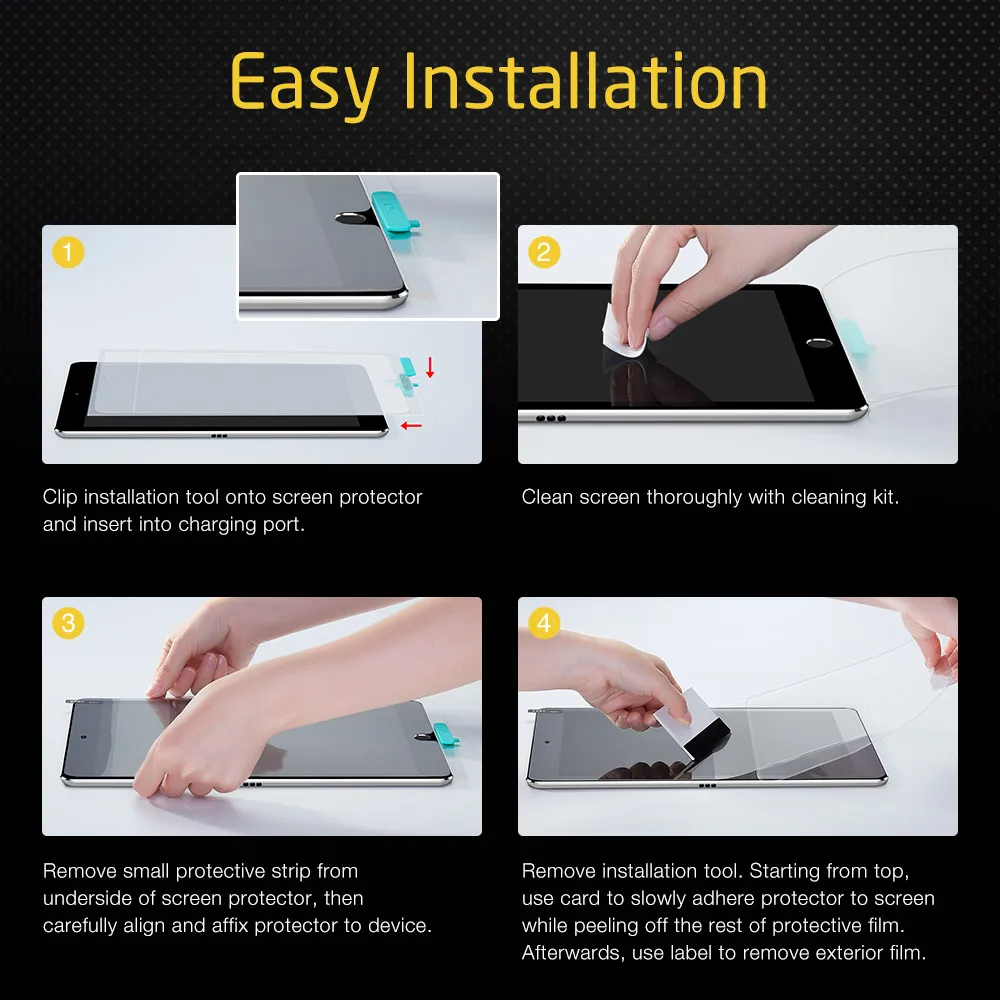 Easy Installation

1

Clip installation tool onto screen protector and insert into charging port.

2

Clean screen thoroughly with cleaning kit.

3

Remove small protective strip from underside of screen protector, then carefully align and affix protector to device.

4

Remove installation tool. Starting from top, use card to slowly adhere protector to screen while peeling off the rest of protective film. Afterwards, use label to remove exterior film.