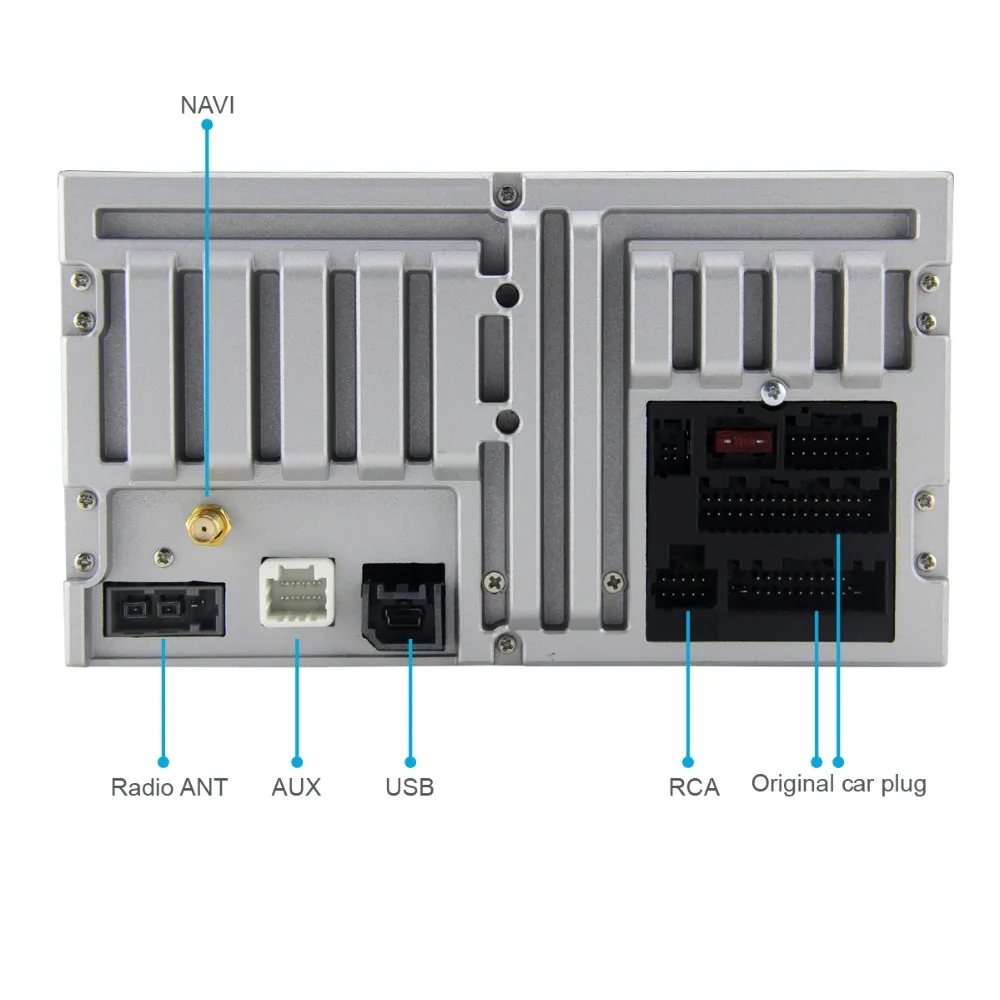 NAVI

Radio ANT

AUX

USB

RCA

Original car plug