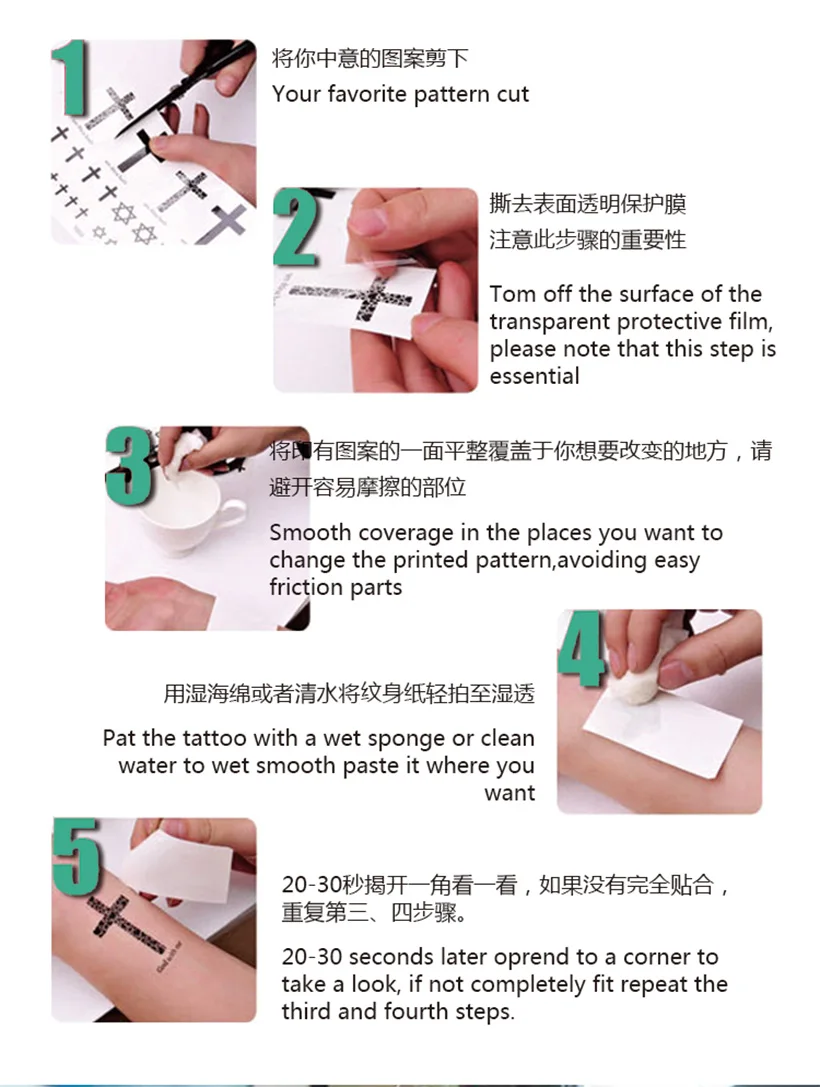 1

将你中意的图案剪下

Your favorite pattern cut

2

撕去表面透明保护膜
注意此步骤的重要性

Tom off the surface of the transparent protective film, please note that this step is essential

3

将印有图案的一面平整覆盖于你想要改变的地方，请避开容易摩擦的部位

Smooth coverage in the places you want to change the printed pattern,avoiding easy friction parts

4

用湿海绵或者清水将纹身纸轻拍至湿透

Pat the tattoo with a wet sponge or clean water to wet smooth paste it where you want

5

20-30秒揭开一角看一看，如果没有完全贴合，重复第三、四步骤。

20-30 seconds later oprend to a corner to take a look, if not completely fit repeat the third and fourth steps.