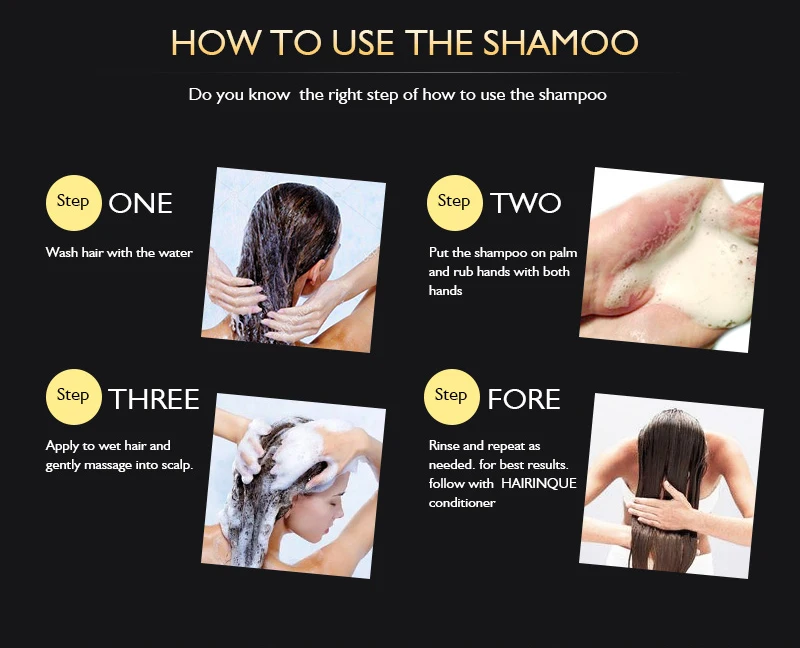 HOW TO USE THE SHAMOO

Do you know the right step of how to use the shampoo

Step ONE

Wash hair with the water

Step TWO

Put the shampoo on palm and rub hands with both hands

Step THREE

Apply to wet hair and gently massage into scalp.

Step FORE

Rinse and repeat as needed. for best results. follow with HAIRINQUE conditioner