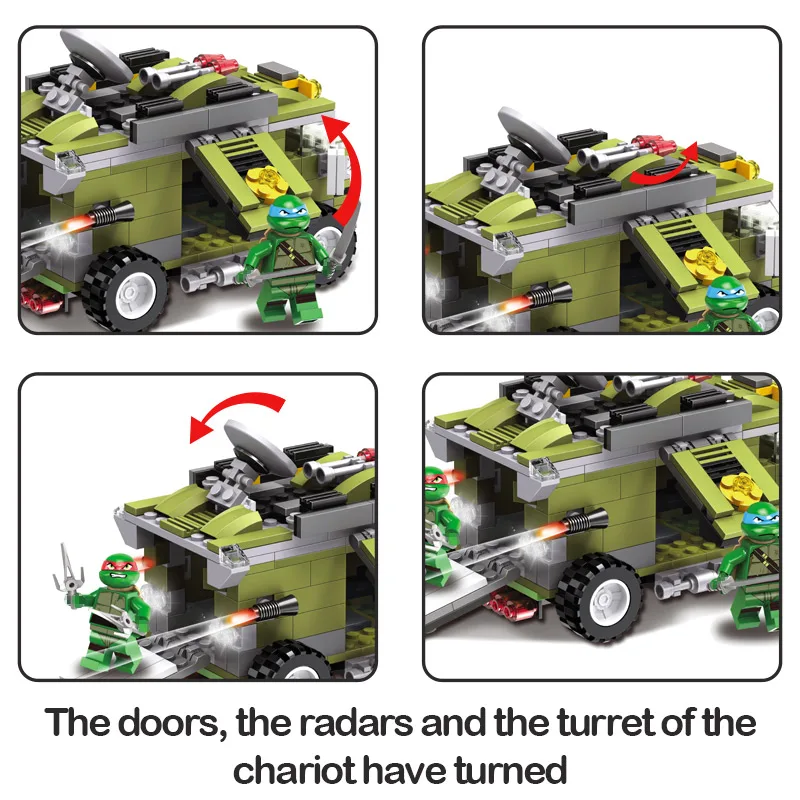 The doors, the radars and the turret of the chariot have turned