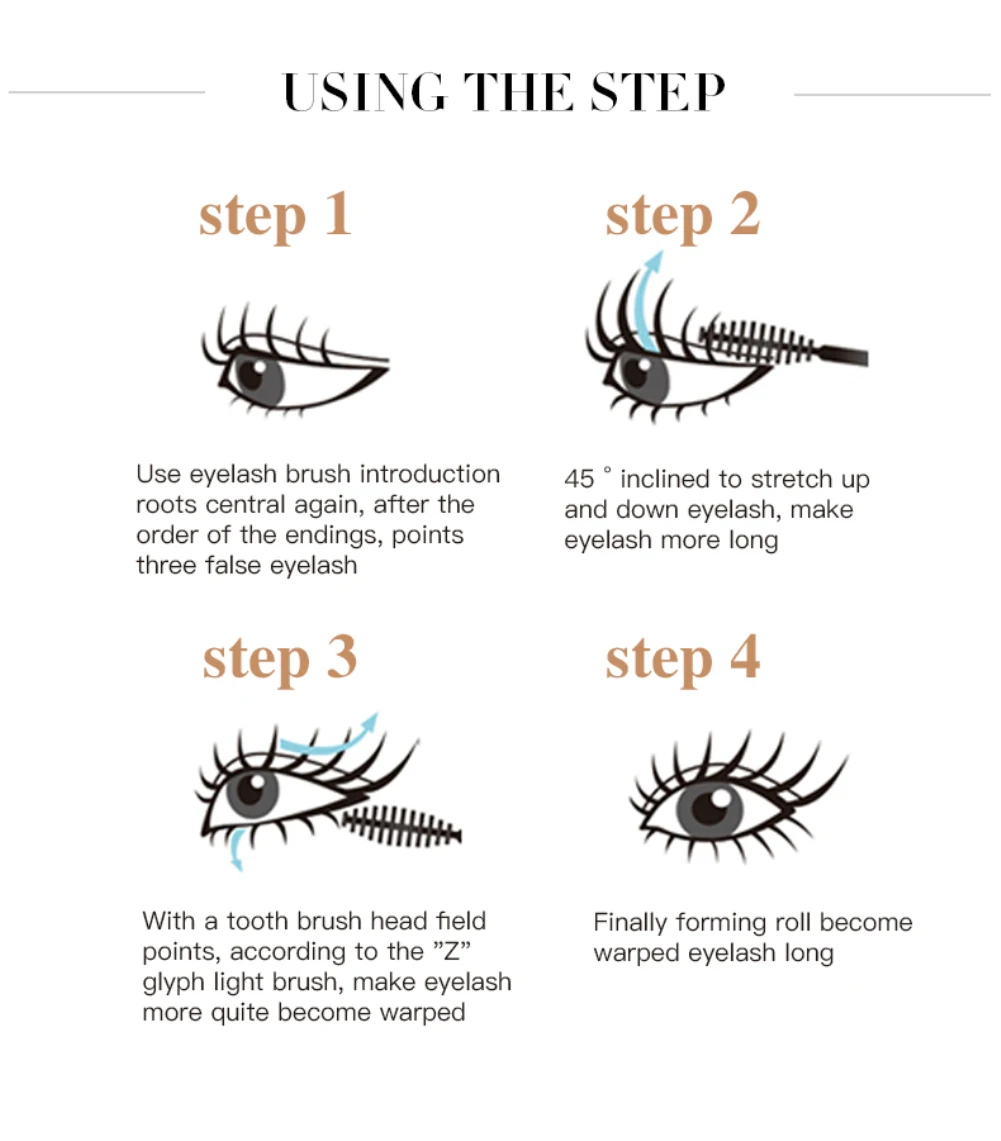 USING THE STEP

step 1

Use eyelash brush introduction roots central again, after the order of the endings, points three false eyelash

step 2

45 ° inclined to stretch up and down eyelash, make eyelash more long

step 3

With a tooth brush head field points, according to the "Z" glyph light brush, make eyelash more quite become warped

step 4

Finally forming roll become warped eyelash long