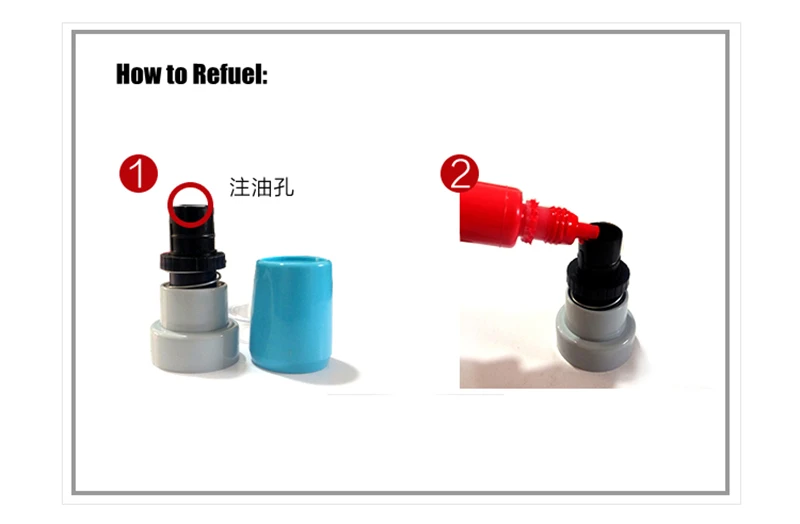 How to Refuel:

1

注油孔

2