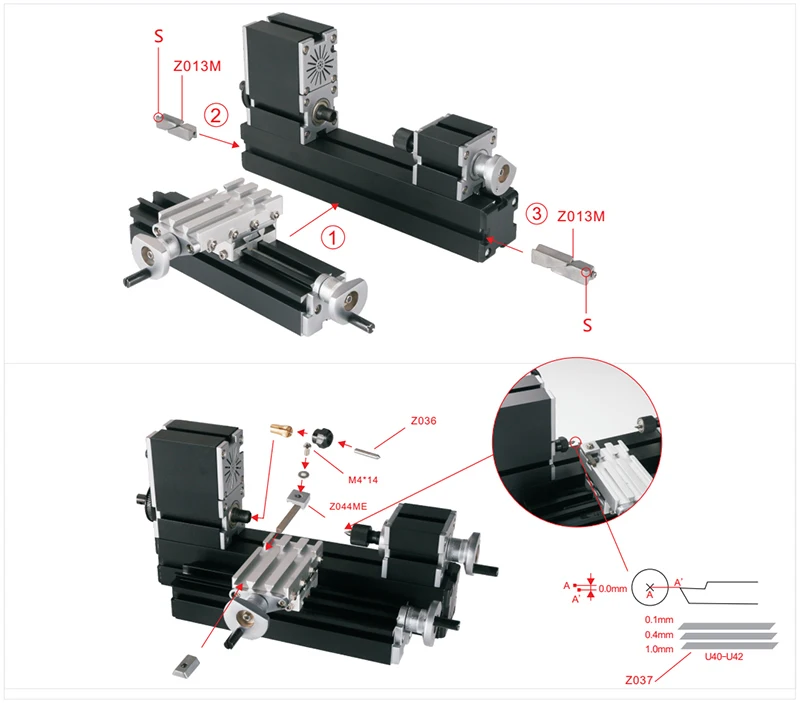 S
Z013M
②
①
③
Z013M
S

Z036
M4*14
Z044ME

A
A'
0.0mm
A
A'
0.1mm
0.4mm
1.0mm
U40-U42
Z037