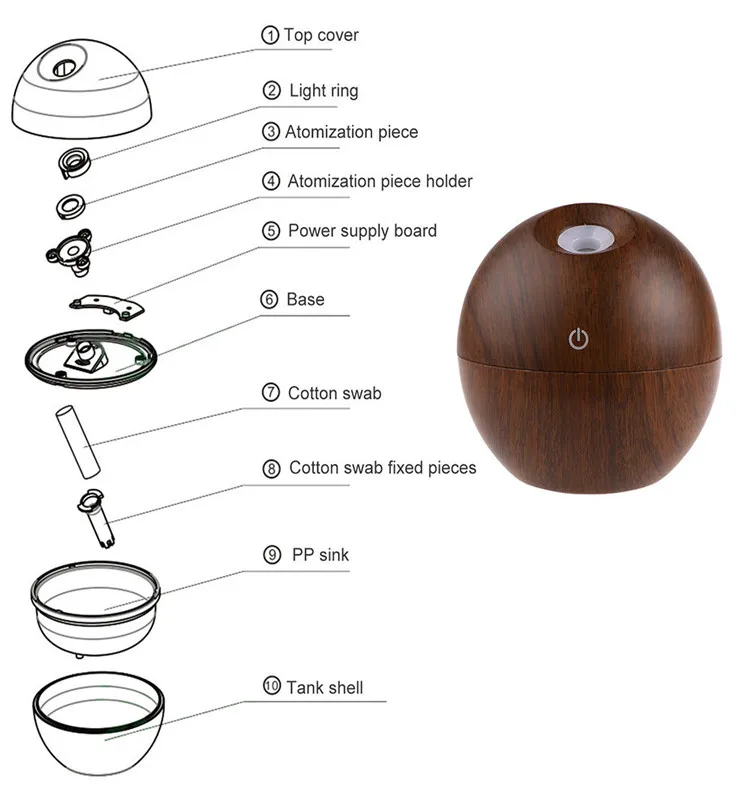 ① Top cover

② Light ring

③ Atomization piece

④ Atomization piece holder

⑤ Power supply board

⑥ Base

⑦ Cotton swab

⑧ Cotton swab fixed pieces

⑨ PP sink

⑩ Tank shell