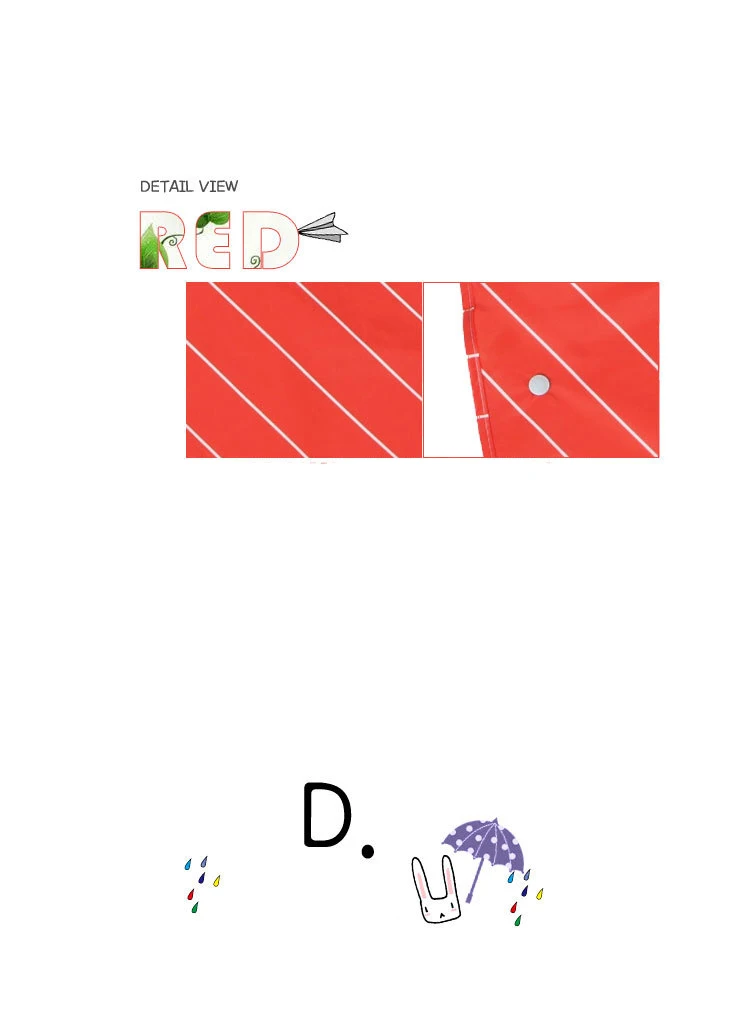 DETAIL VIEW

RED

D.