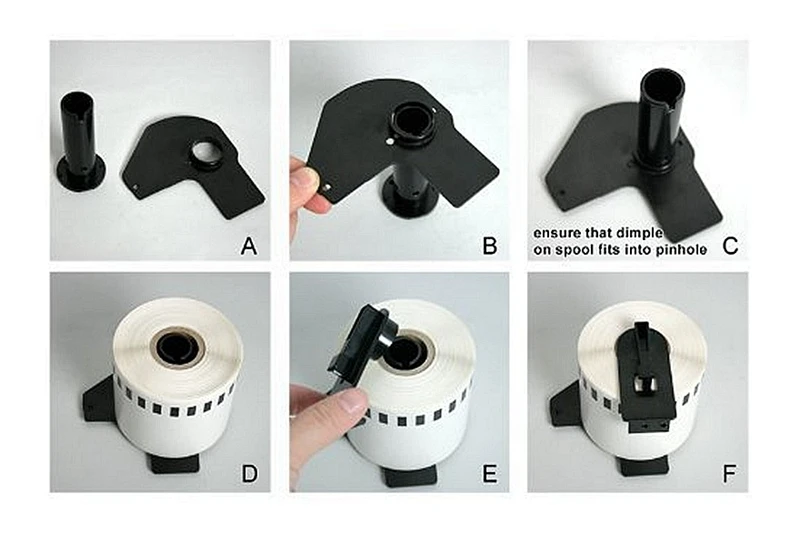 A

B

ensure that dimple on spool fits into pinhole

C

D

E

F