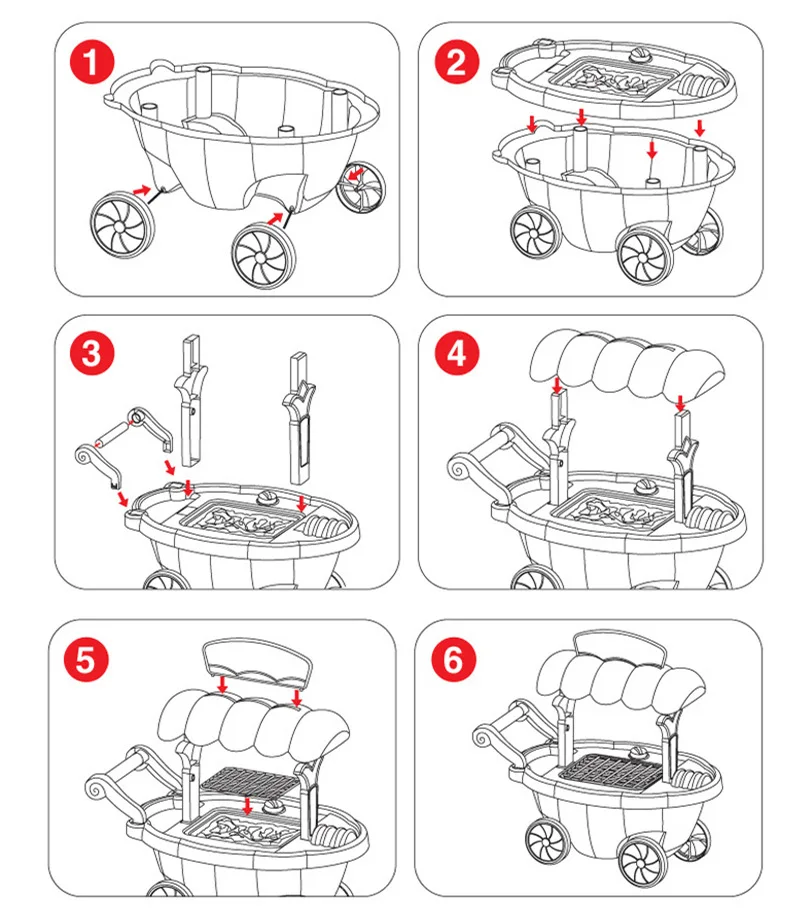 1

2

3

4

5

6