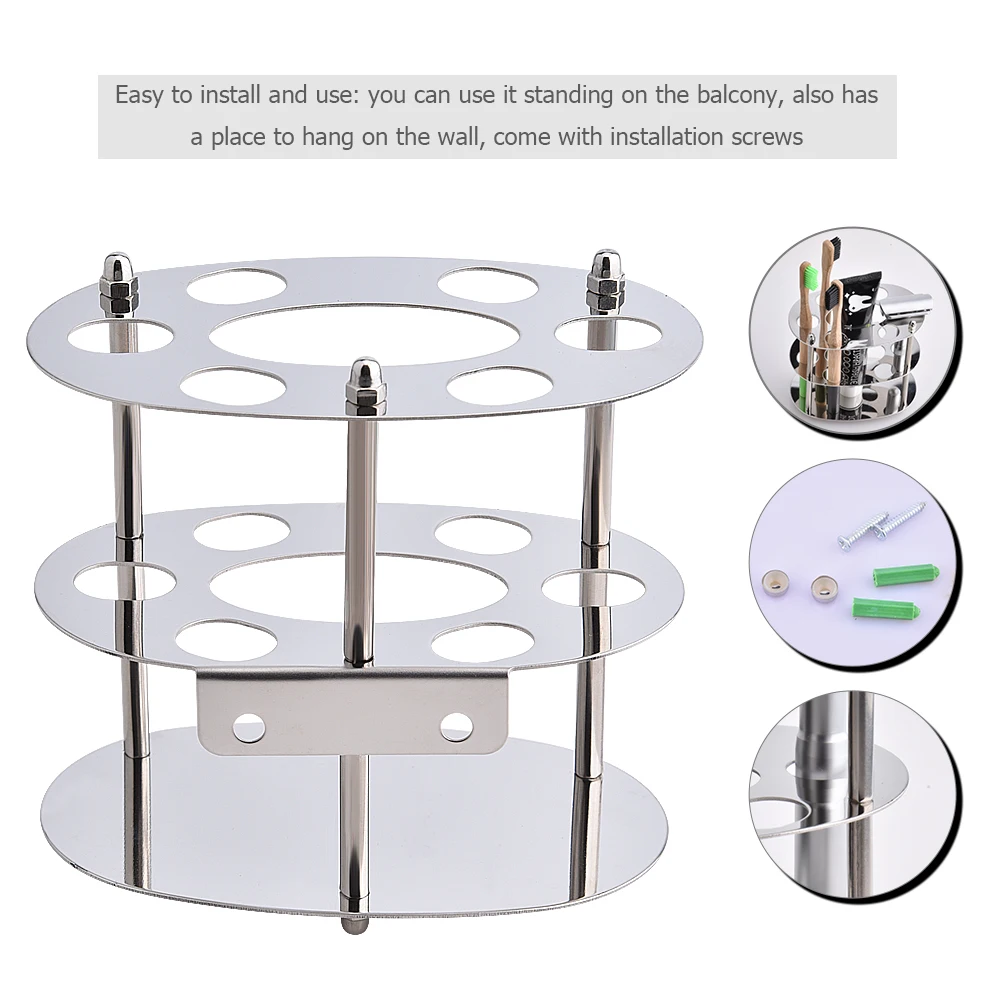 Easy to install and use: you can use it standing on the balcony, also has a place to hang on the wall, come with installation screws