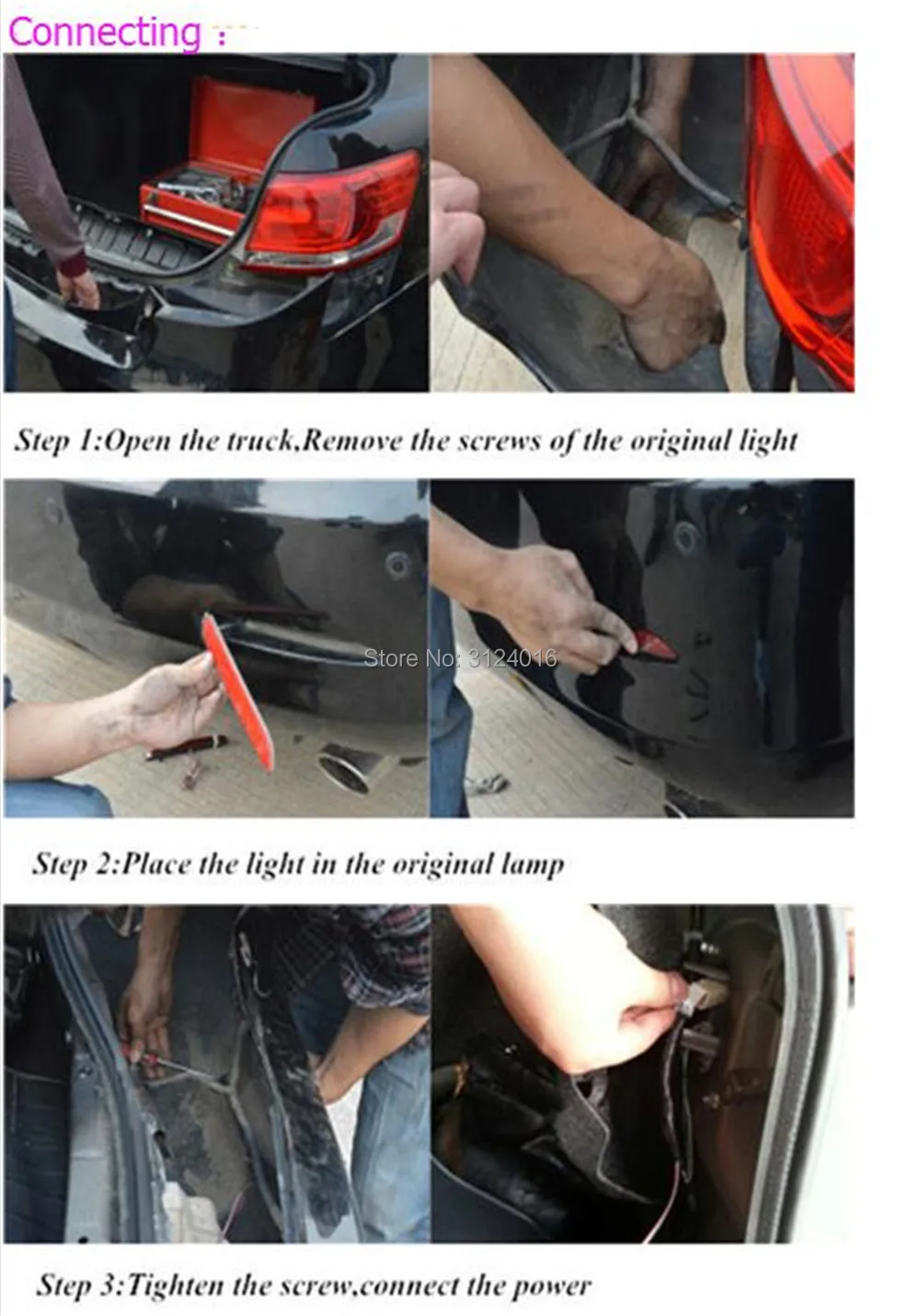 Connecting :

Step 1:Open the truck,Remove the screws of the original light

Store No: 3124016

Step 2:Place the light in the original lamp

Step 3:Tighten the screw,connect the power