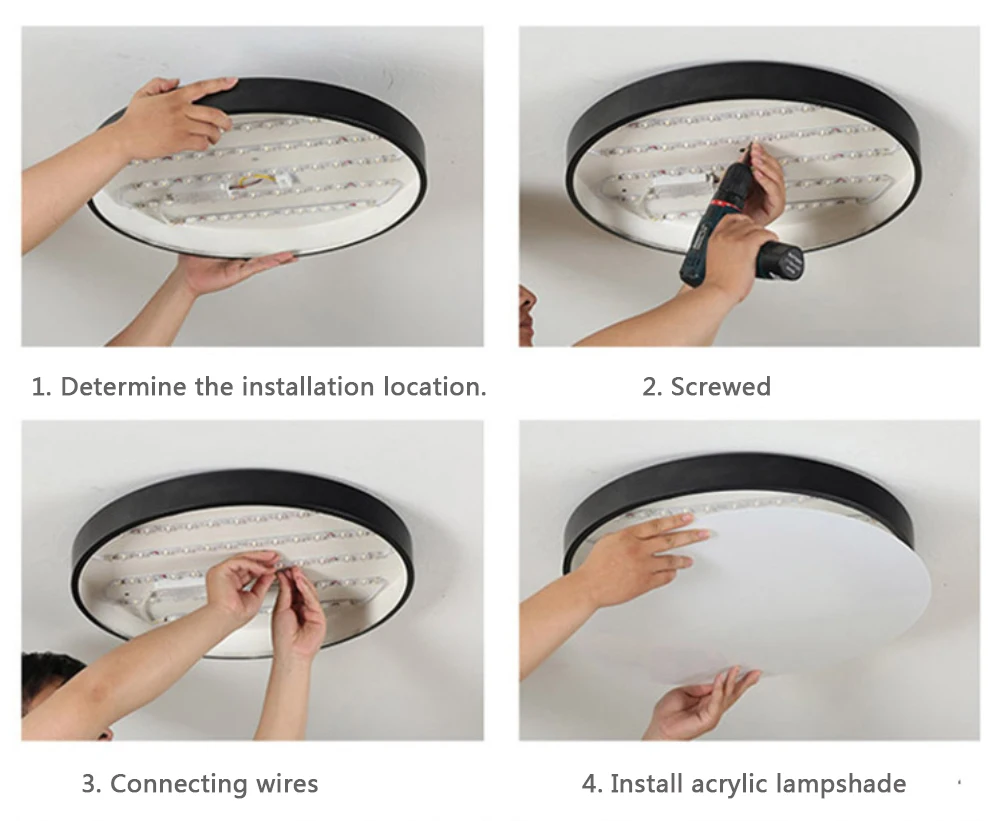 1. Determine the installation location.

2. Screwed

3. Connecting wires

4. Install acrylic lampshade