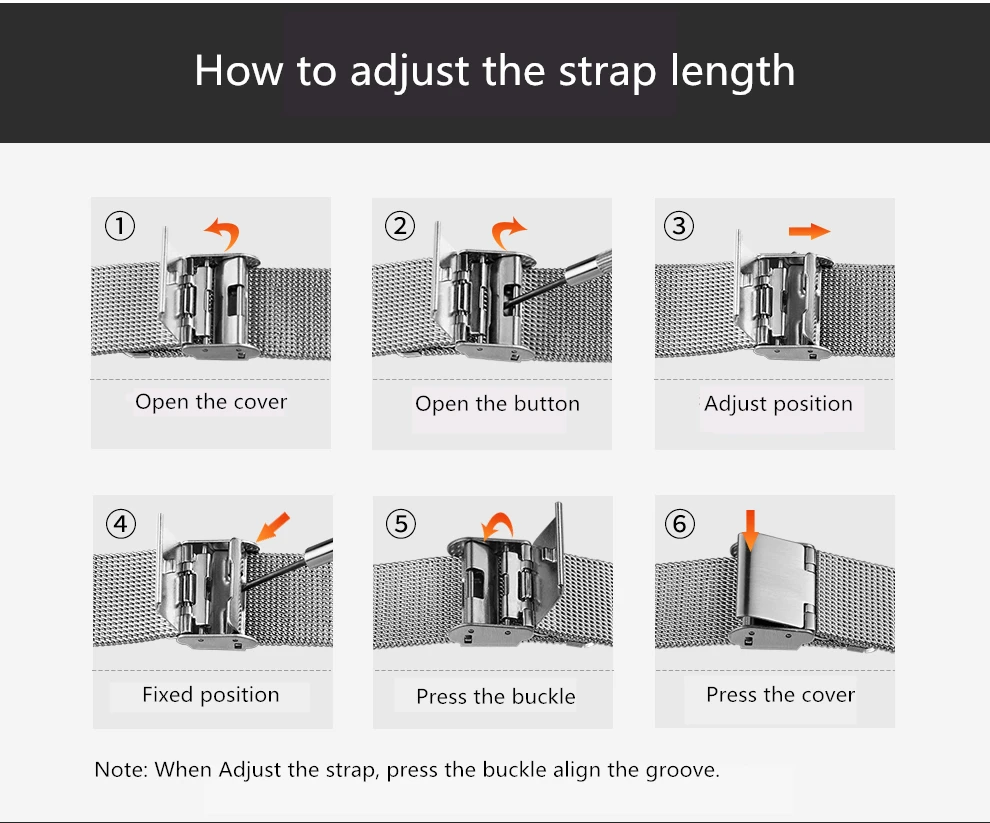 How to adjust the strap length

①
Open the cover

②
Open the button

③
Adjust position

④
Fixed position

⑤
Press the buckle

⑥
Press the cover

Note: When Adjust the strap, press the buckle align the groove.