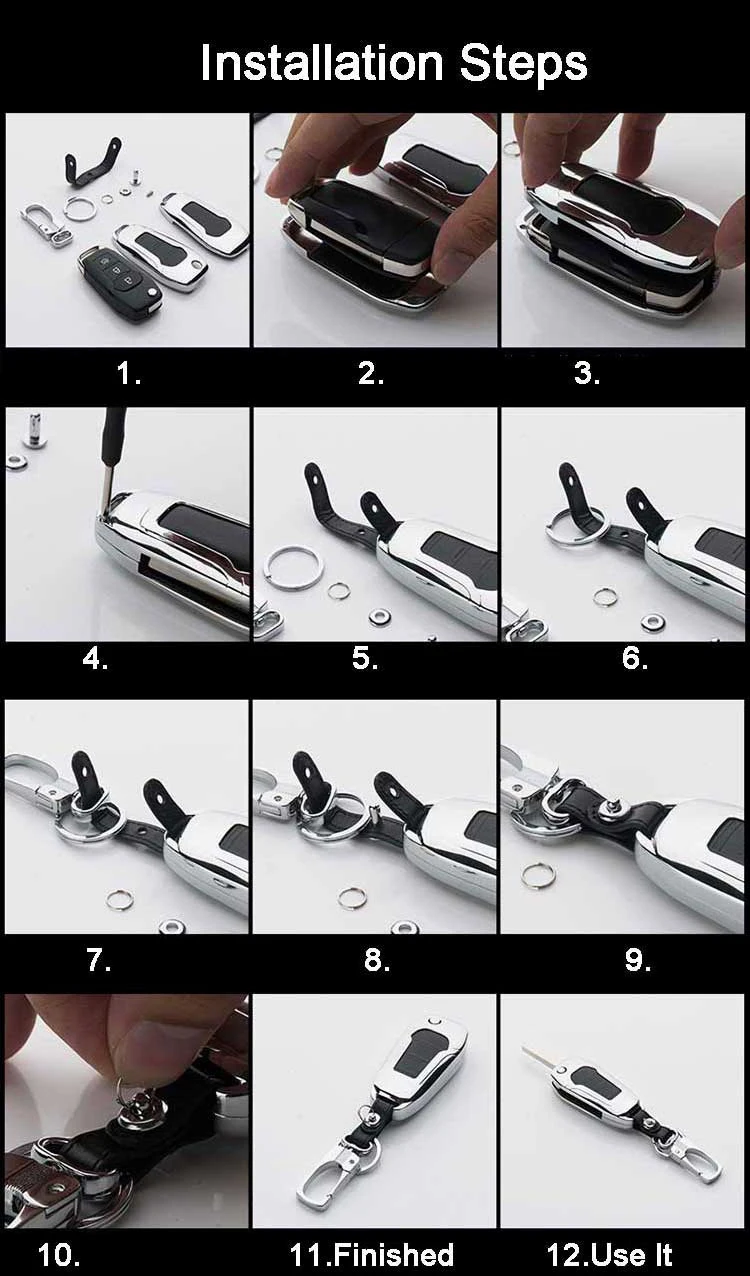 Installation Steps

1.

2.

3.

4.

5.

6.

7.

8.

9.

10.

11.Finished

12.Use It